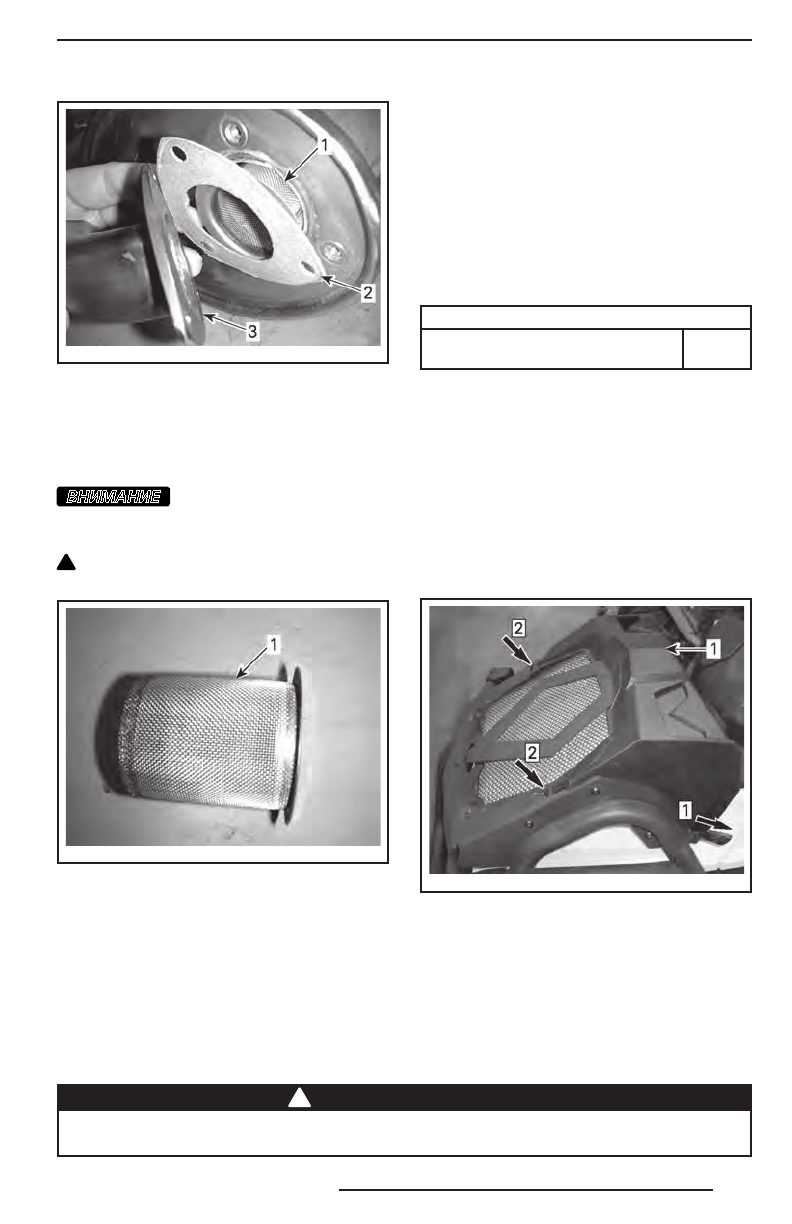 1

2

3

ВНИМАНИЕ

1

2

1

2

1