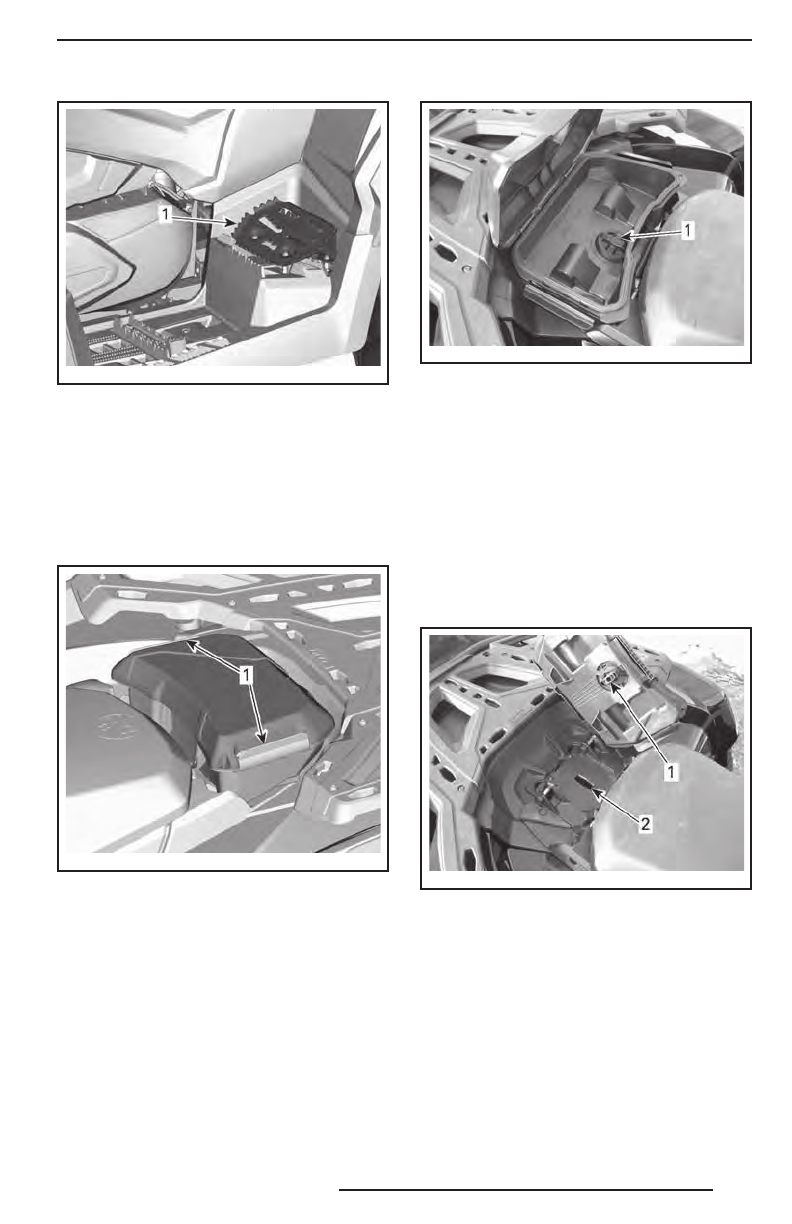 1

1

1

1

2