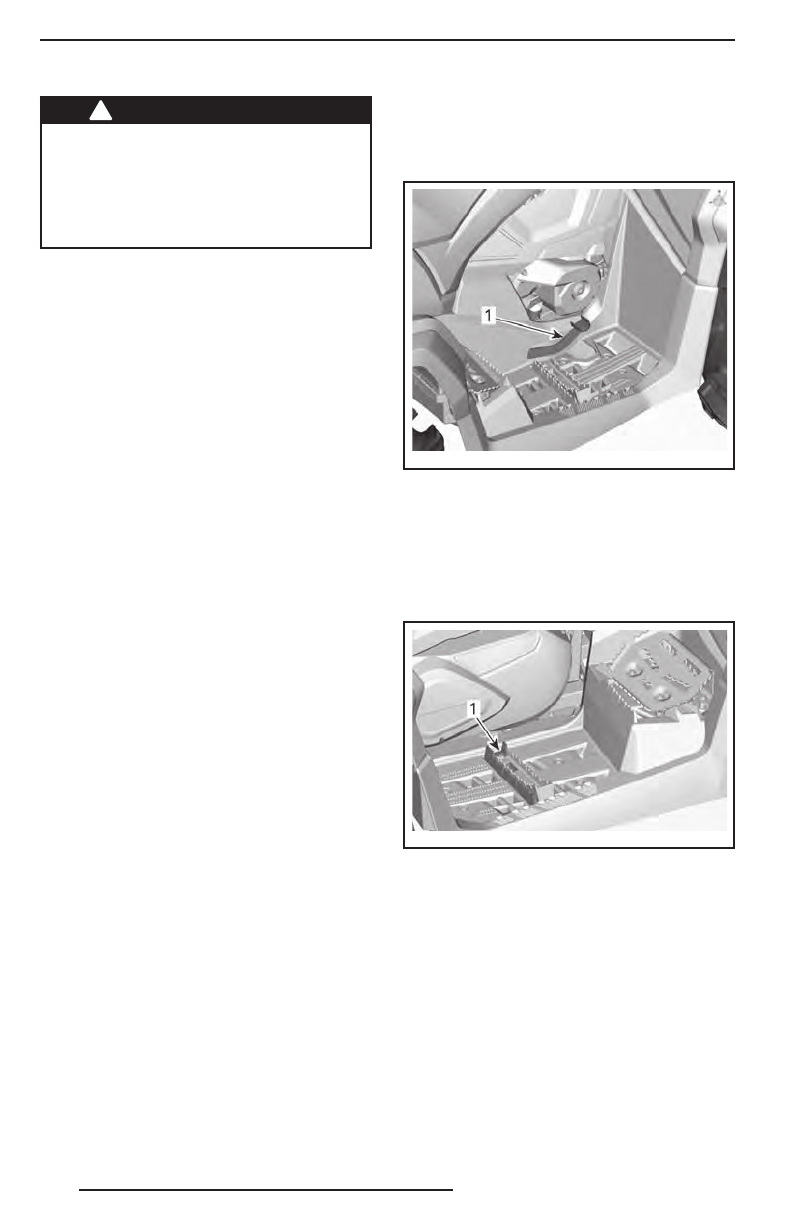 1

1