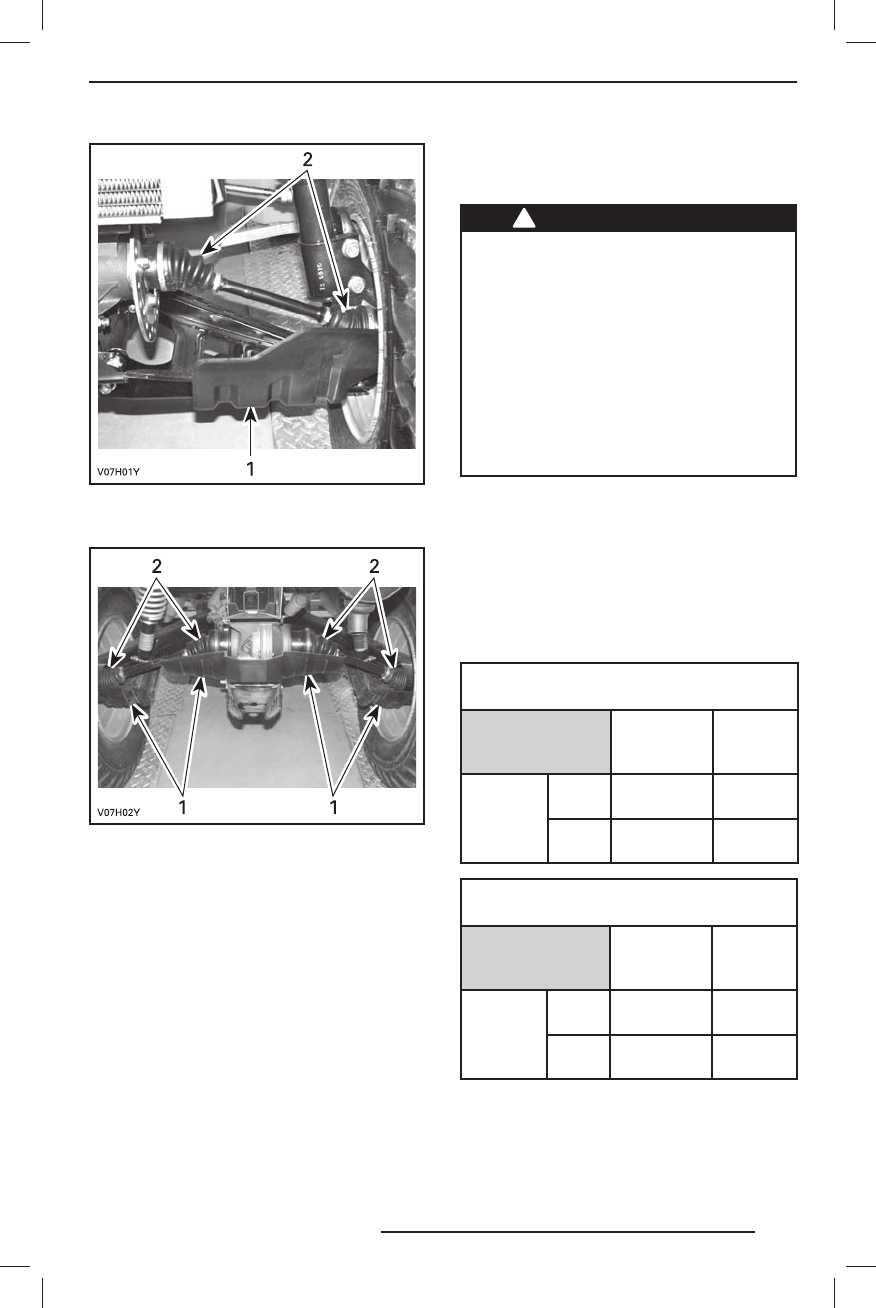 2

V07H01Y

1

2

2

V07H02Y

1

1