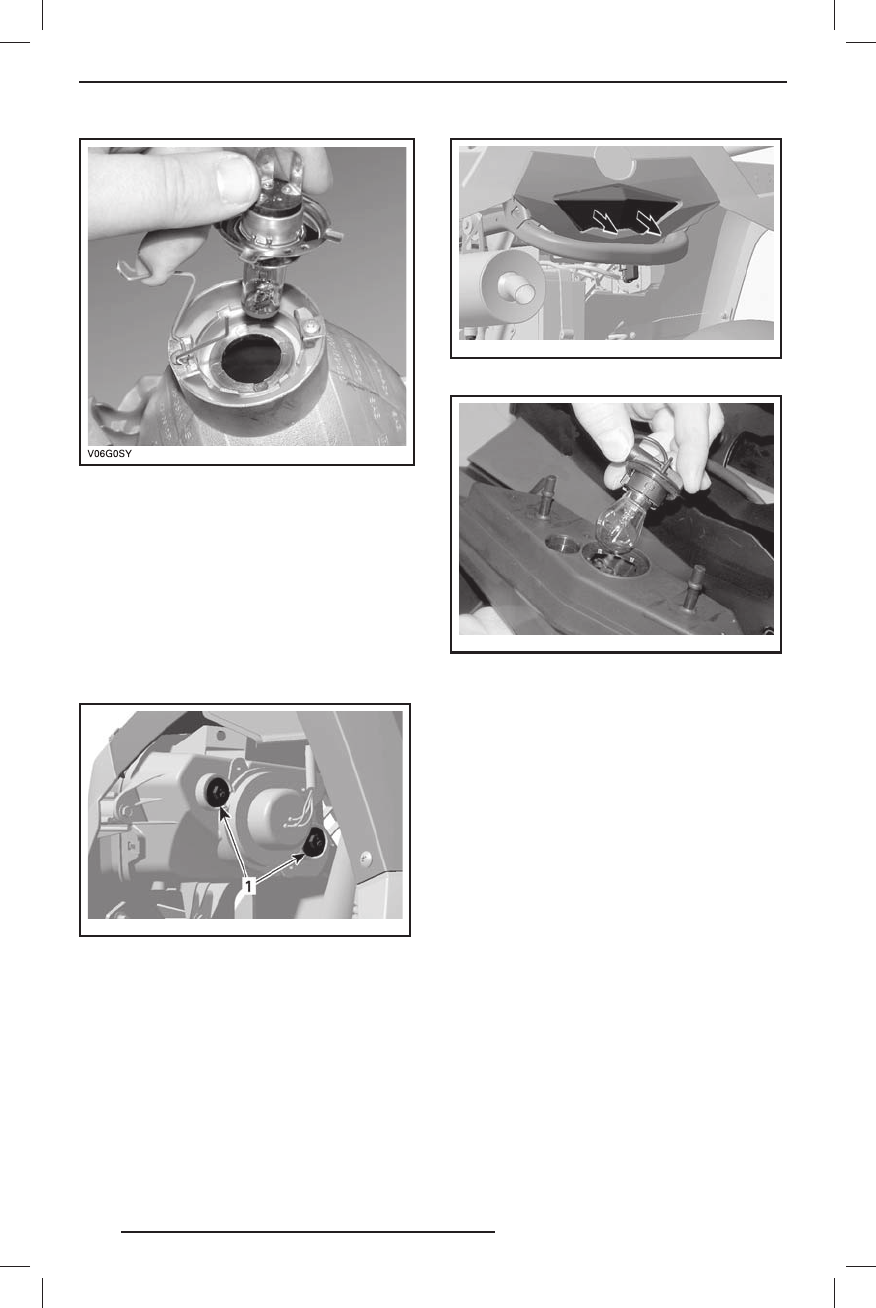 V06G0SY

1