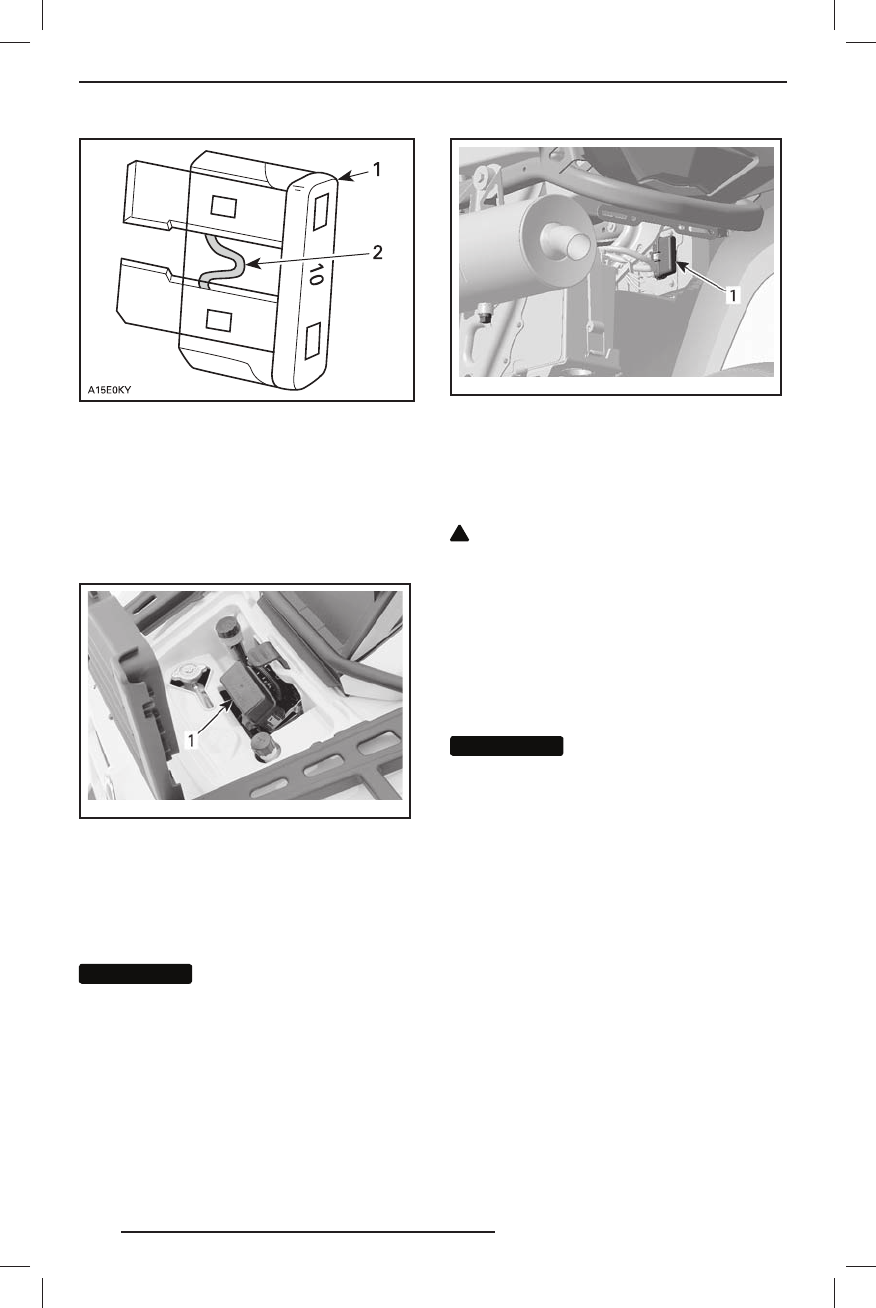 1

2

10

A15E0KY

1

1