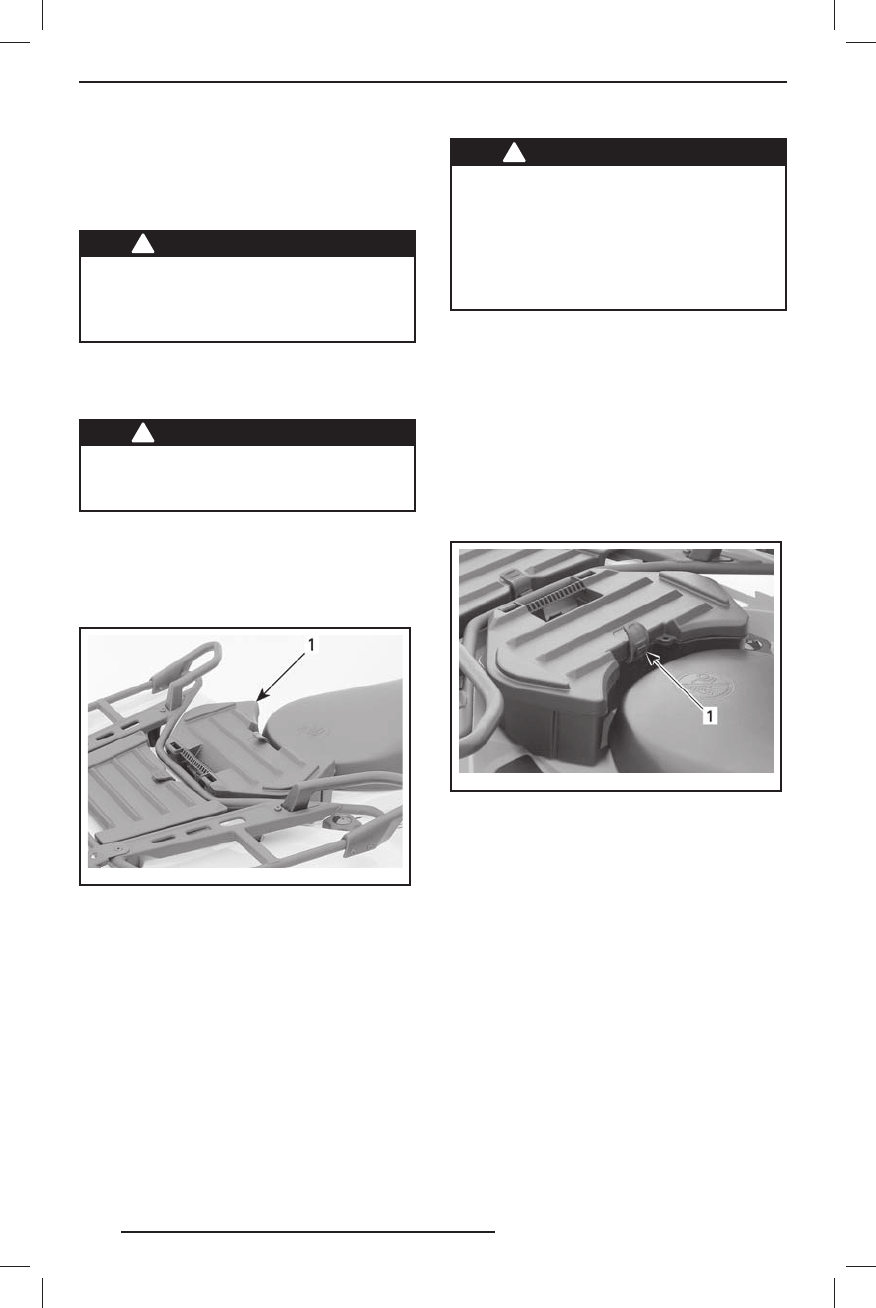 1

1