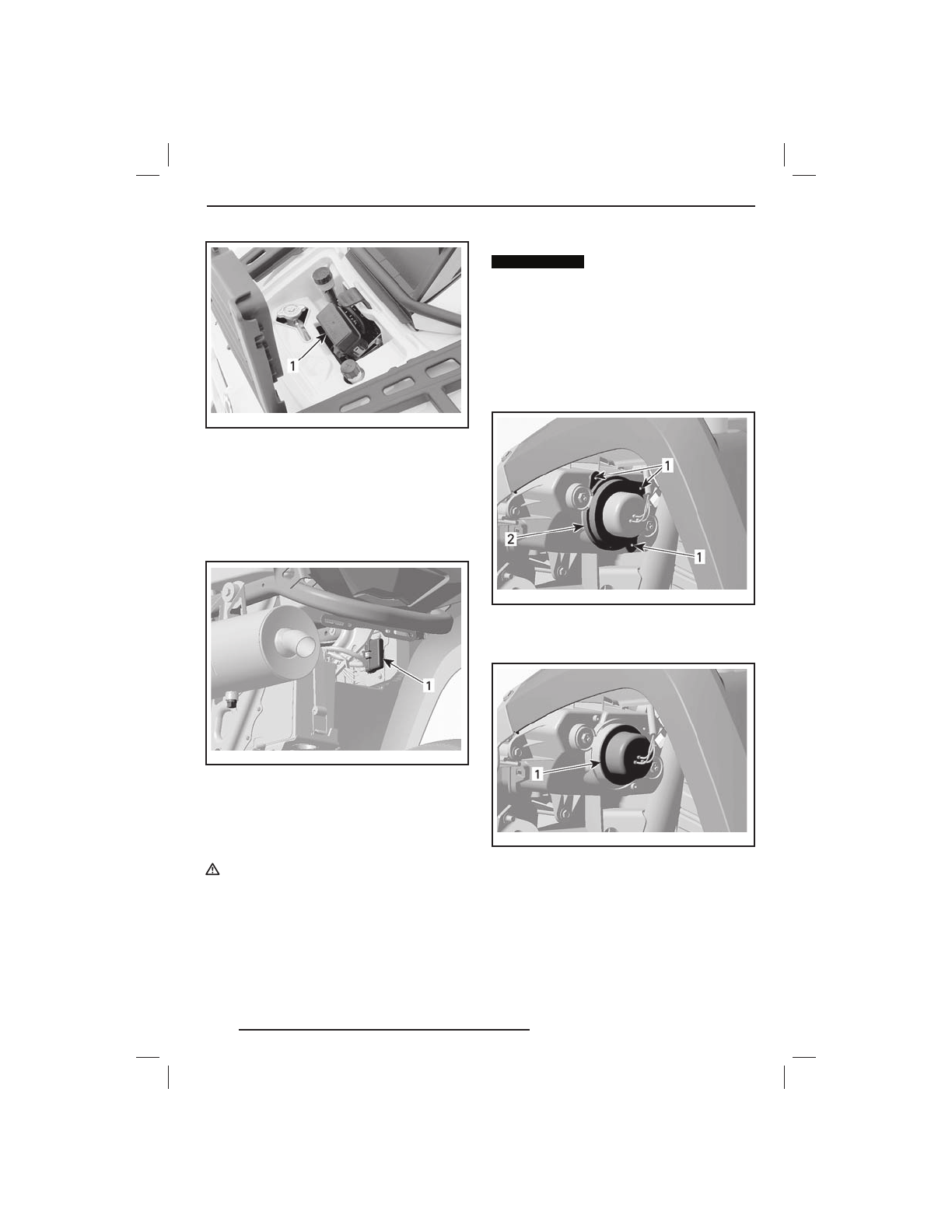 1

1

1

2

1

1