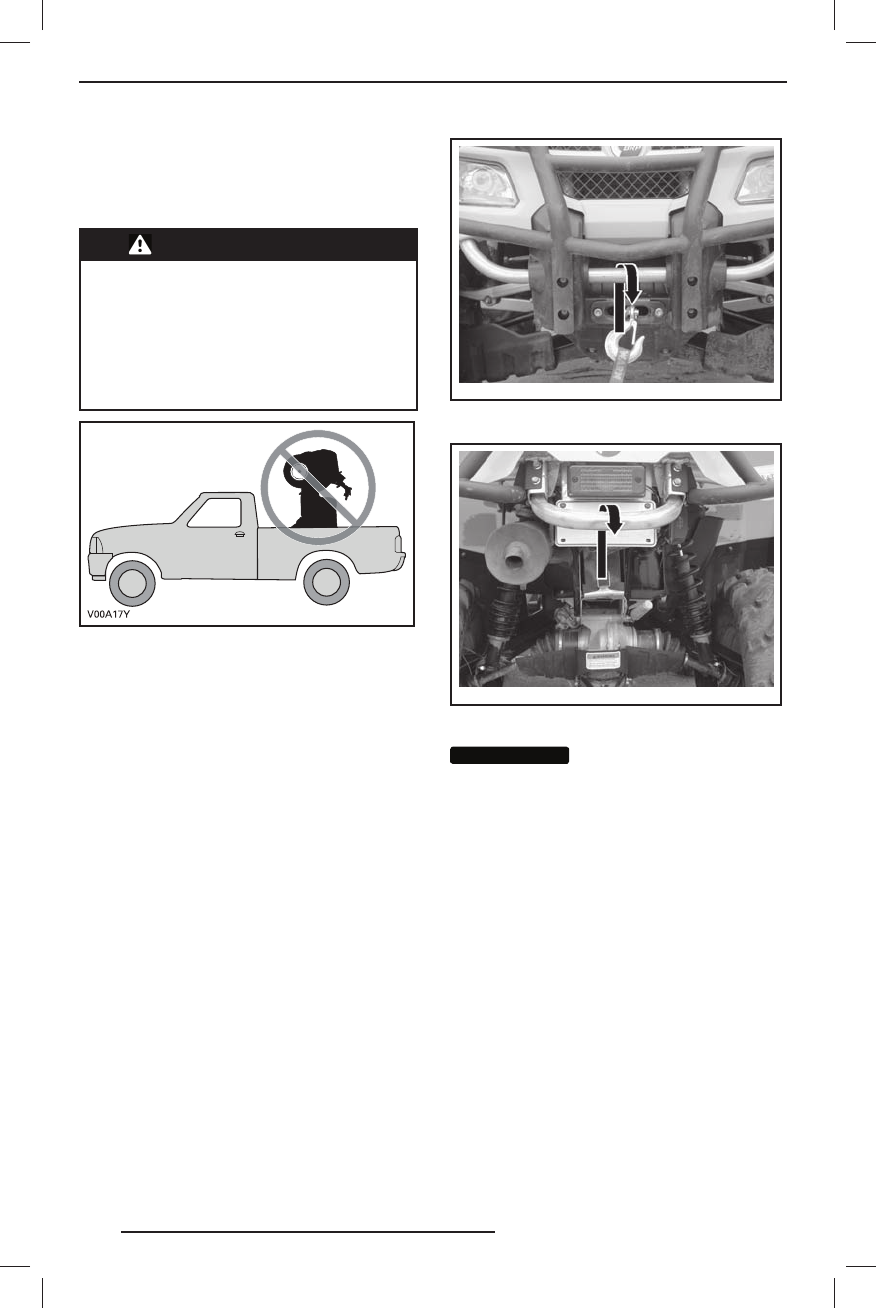 V00A17Y