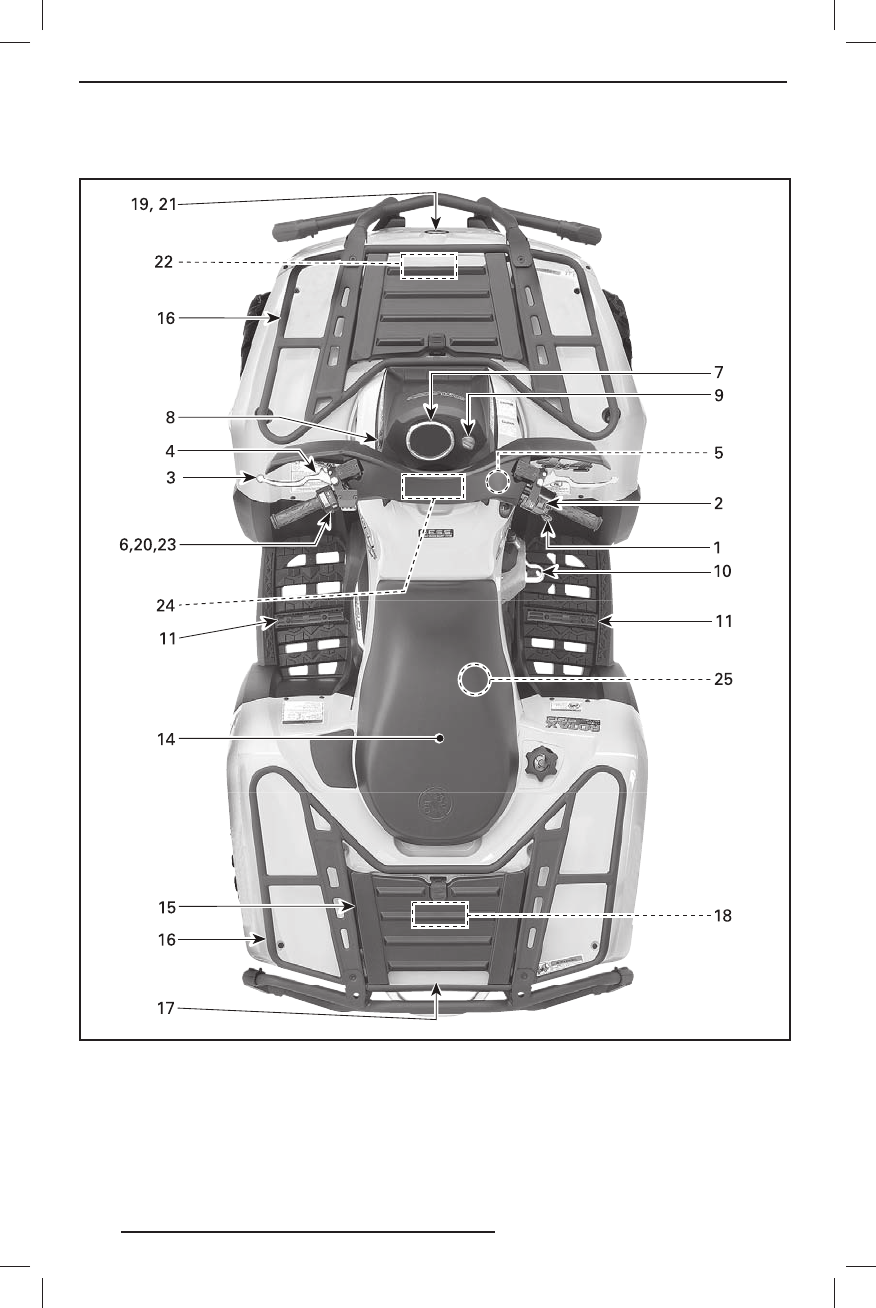 19, 21
22
16
7
9
8
4
5
3
2
6,20,23
1
10
24
11
11
25
14
15
18
16
17