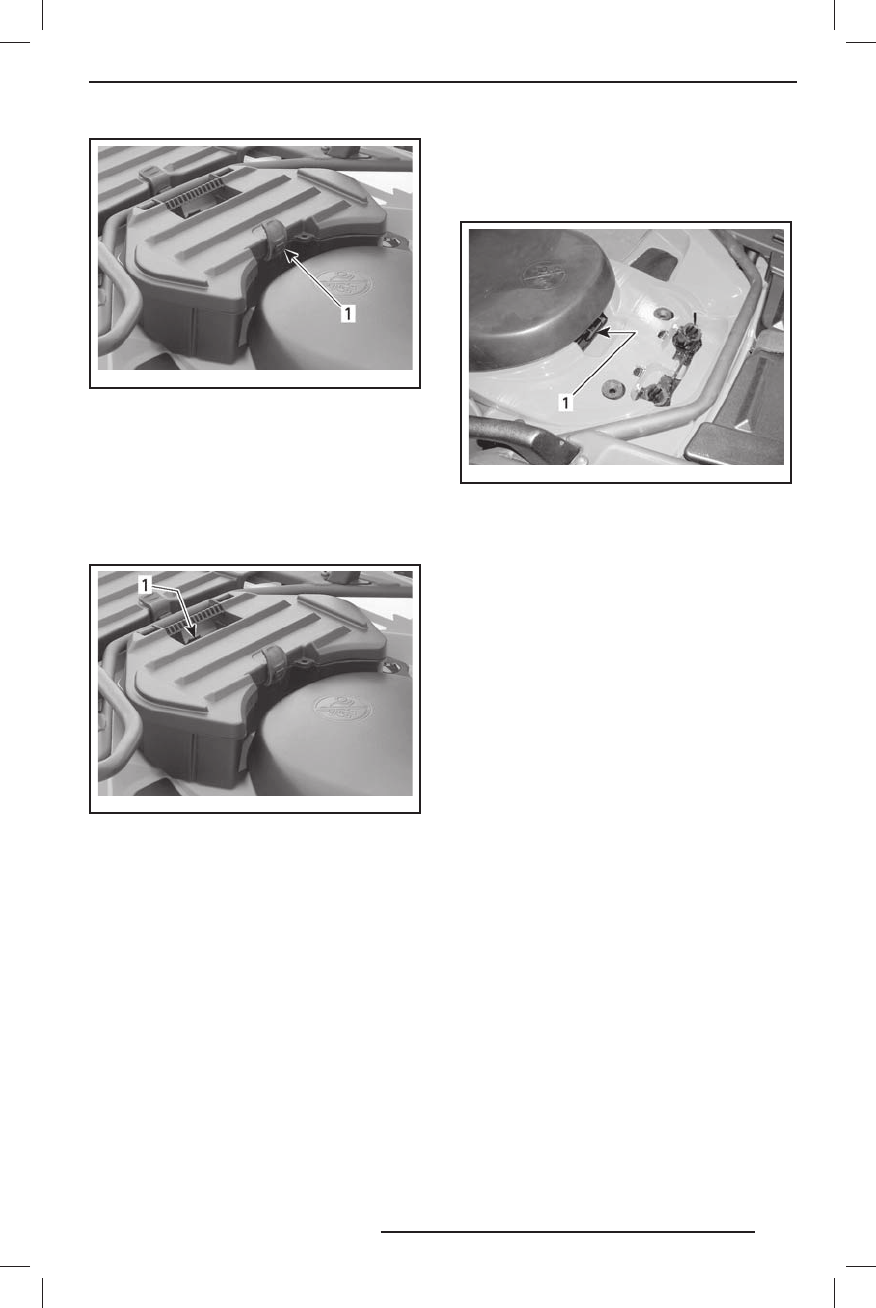 1

1

1