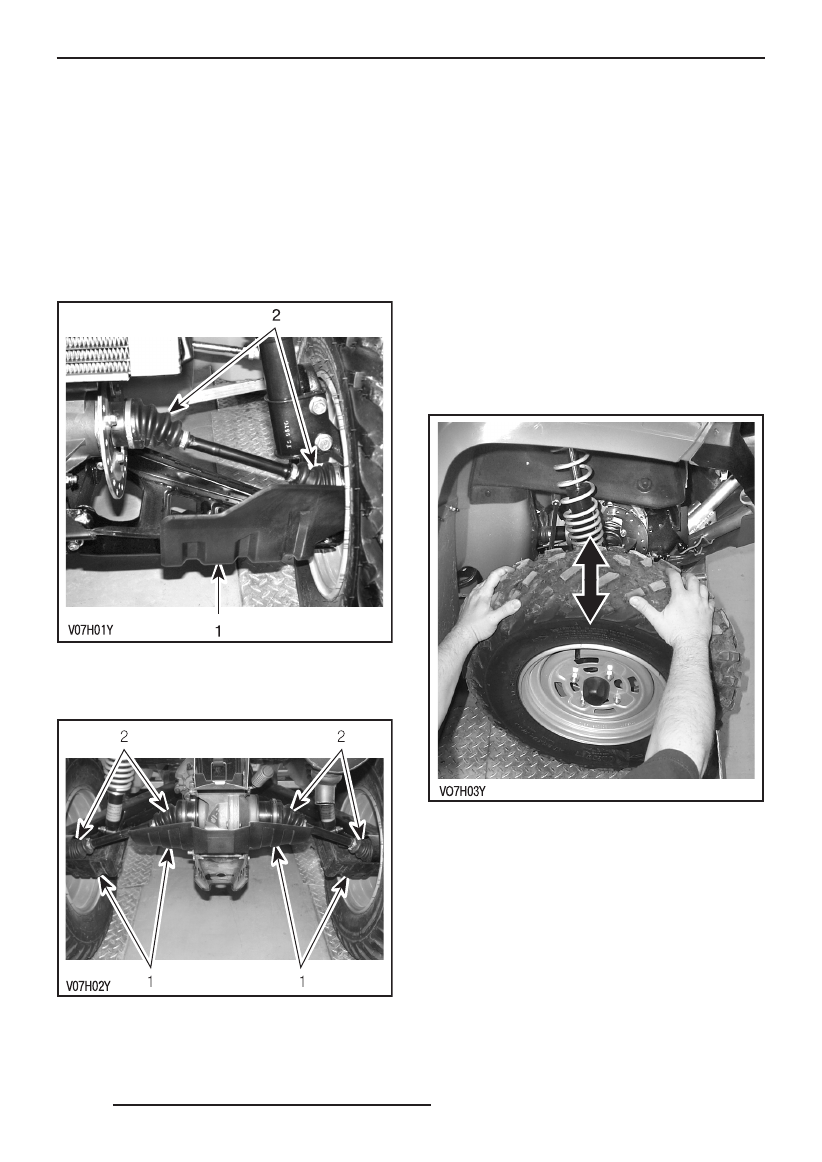 2

V07H01Y

1

2

2

V07H02Y

1

1

V07H03Y