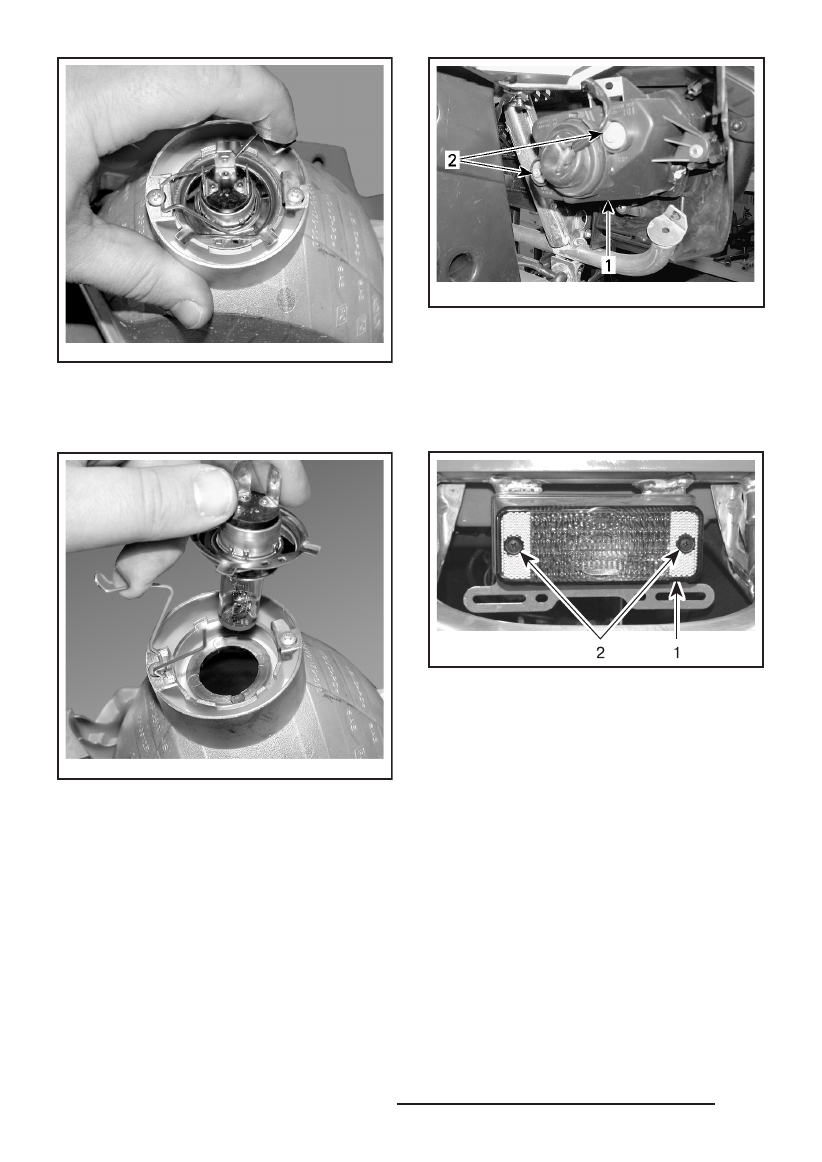 2

1

2 1