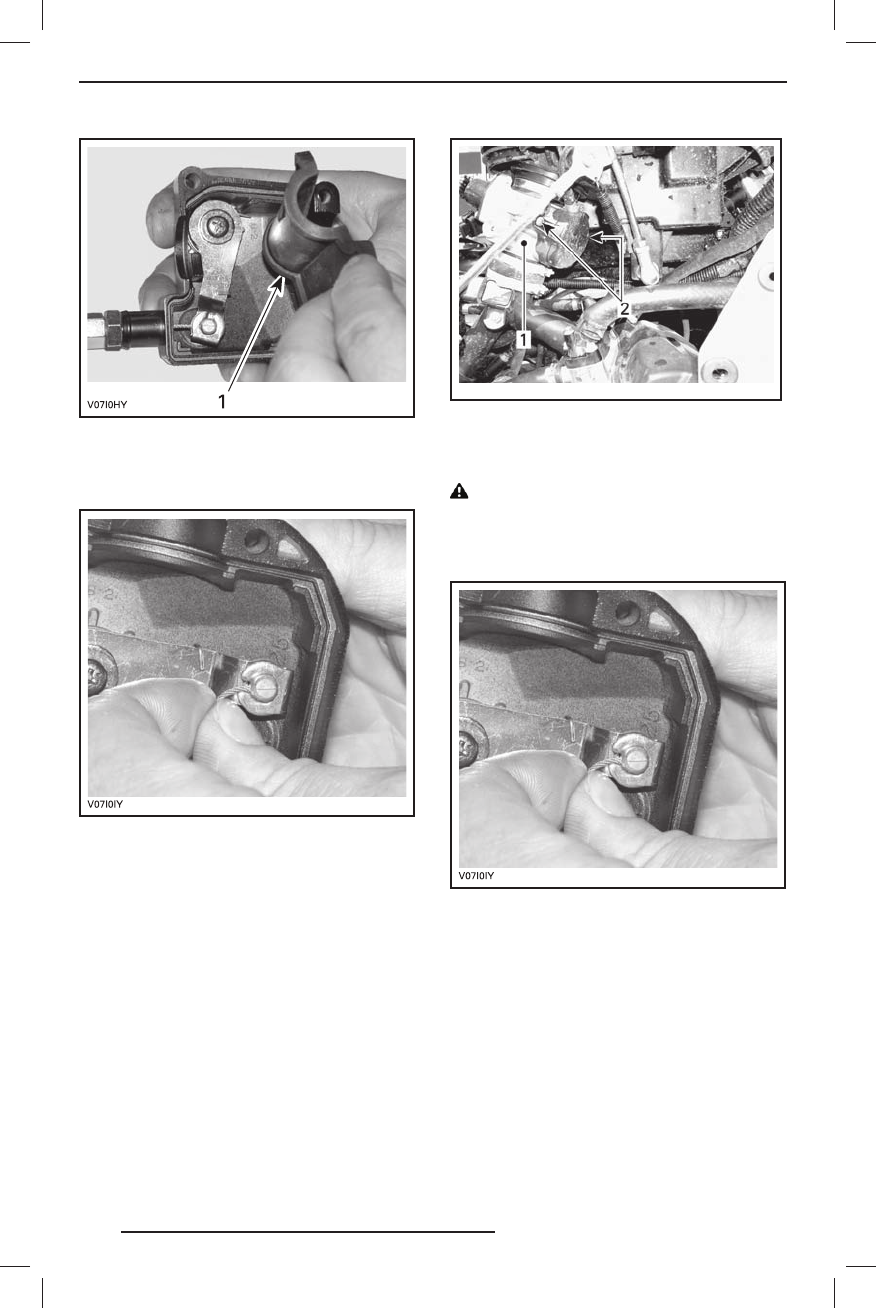 1
V07I0HY

V07I0IY

1
2

V07I0IY