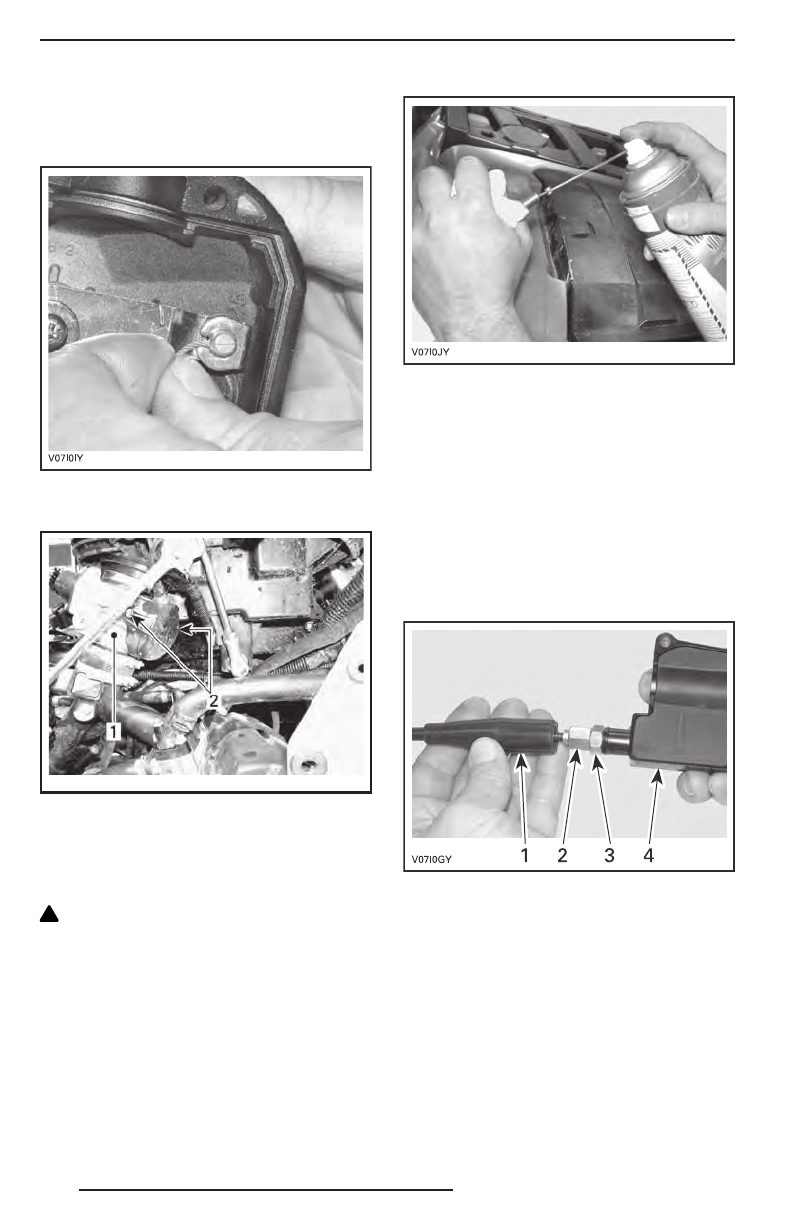 V07I0IY

1

2

V07I0JY

V07I0GY

1 2 3 4