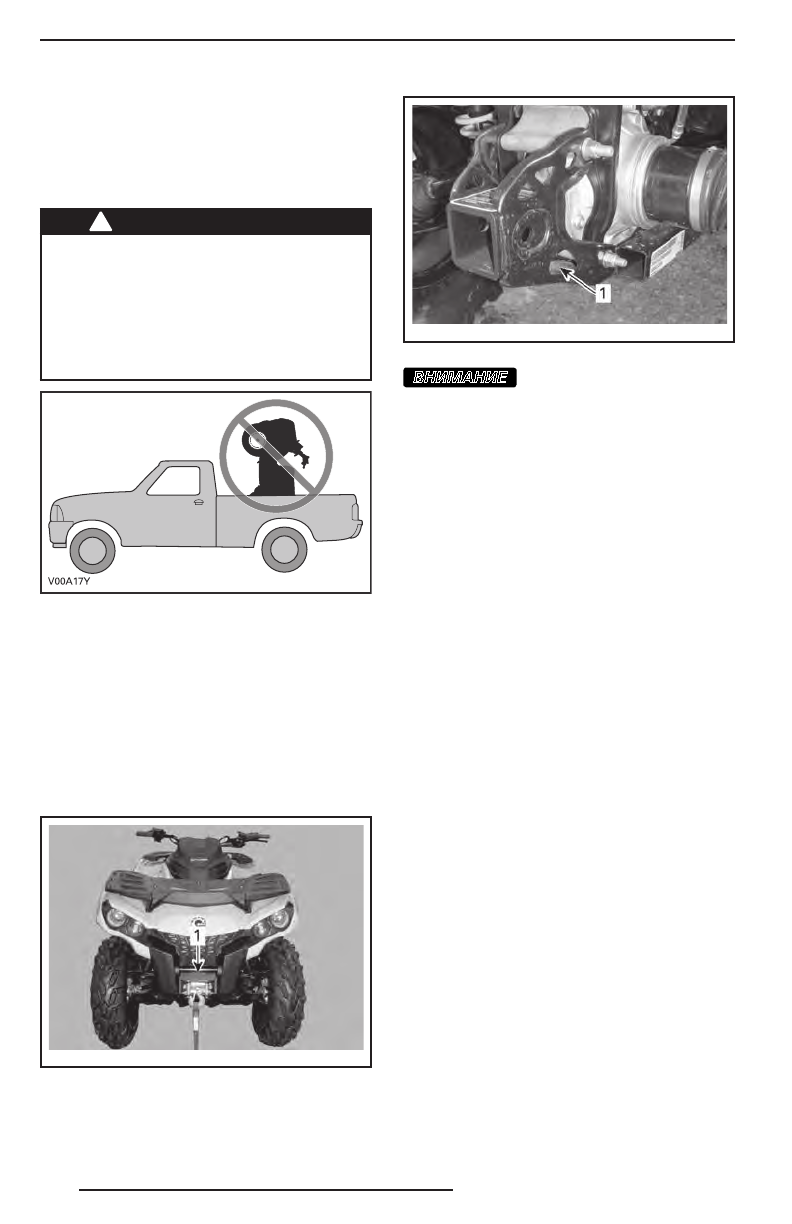 V00A17Y

1

1

ВНИМАНИЕ