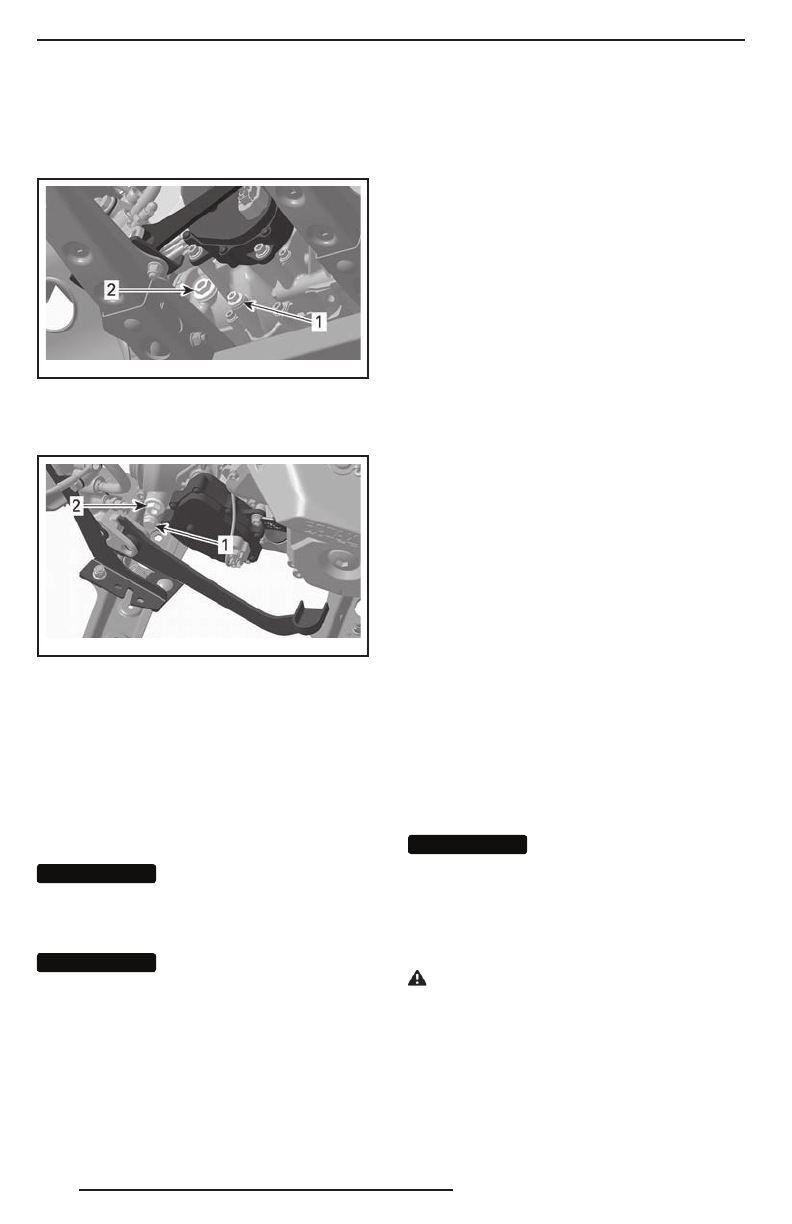 2

1

2

1