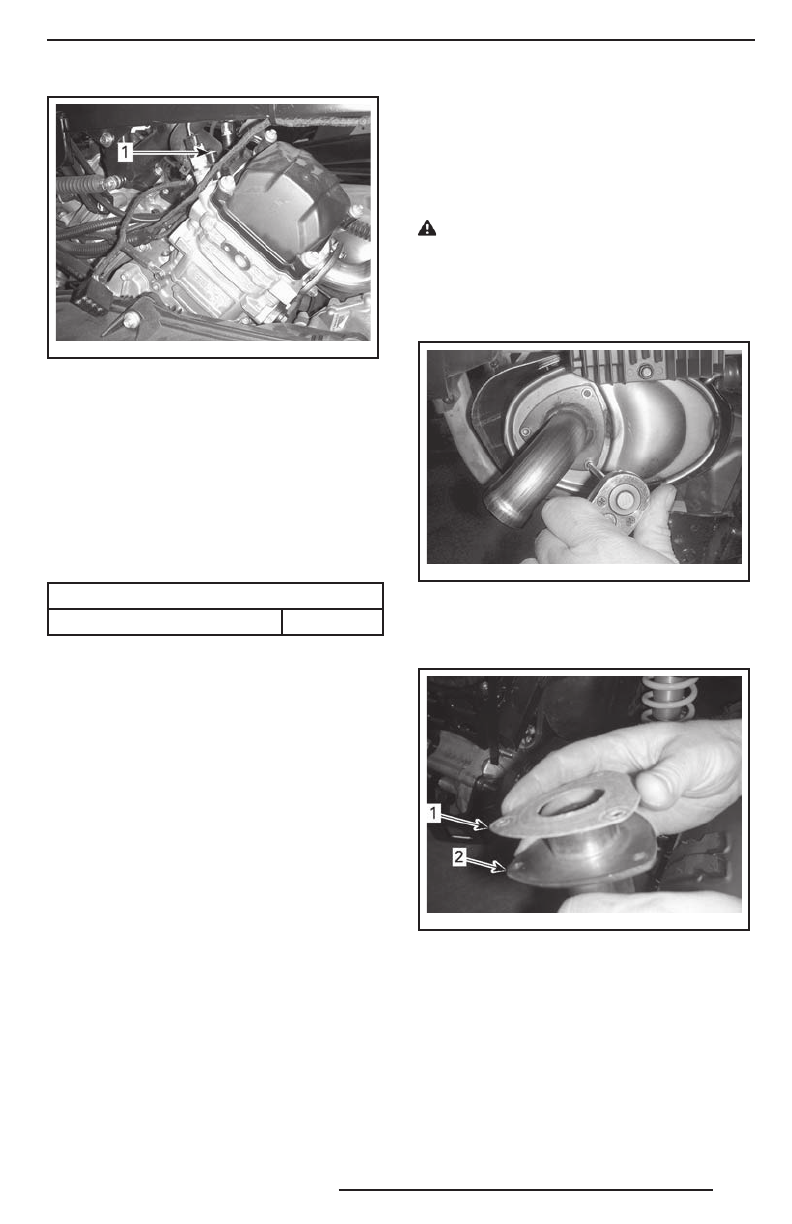 1

1

2