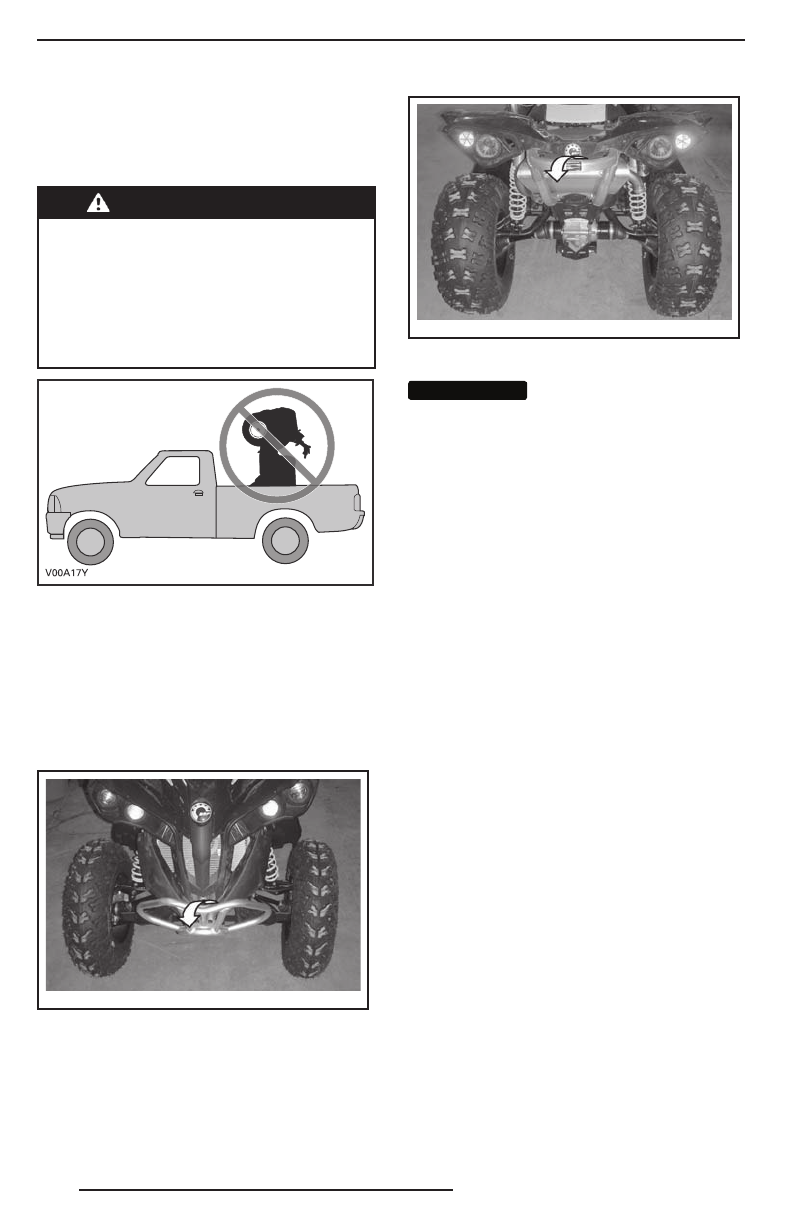 V00A17Y