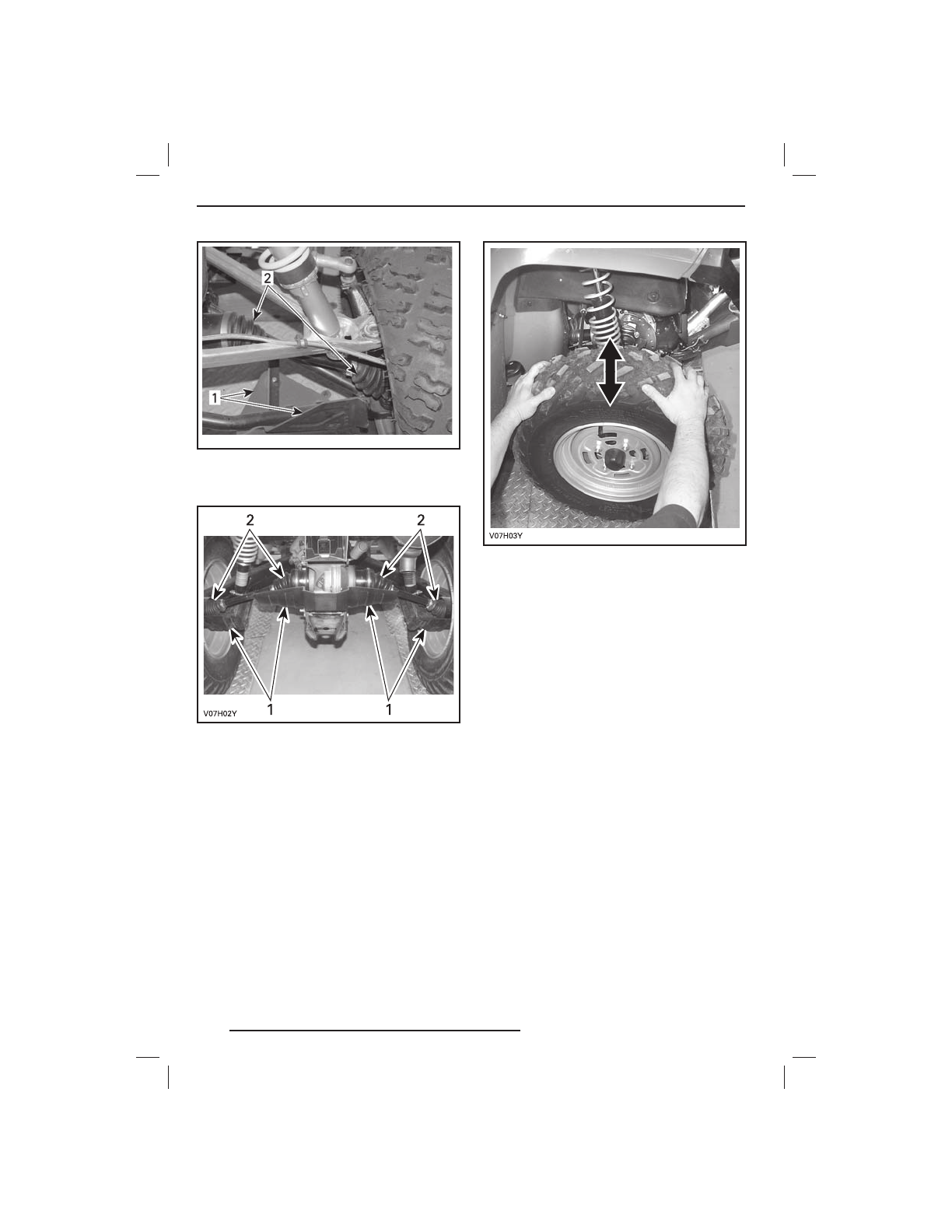 2

1

2

2

V07H02Y

1

1

V07H03Y