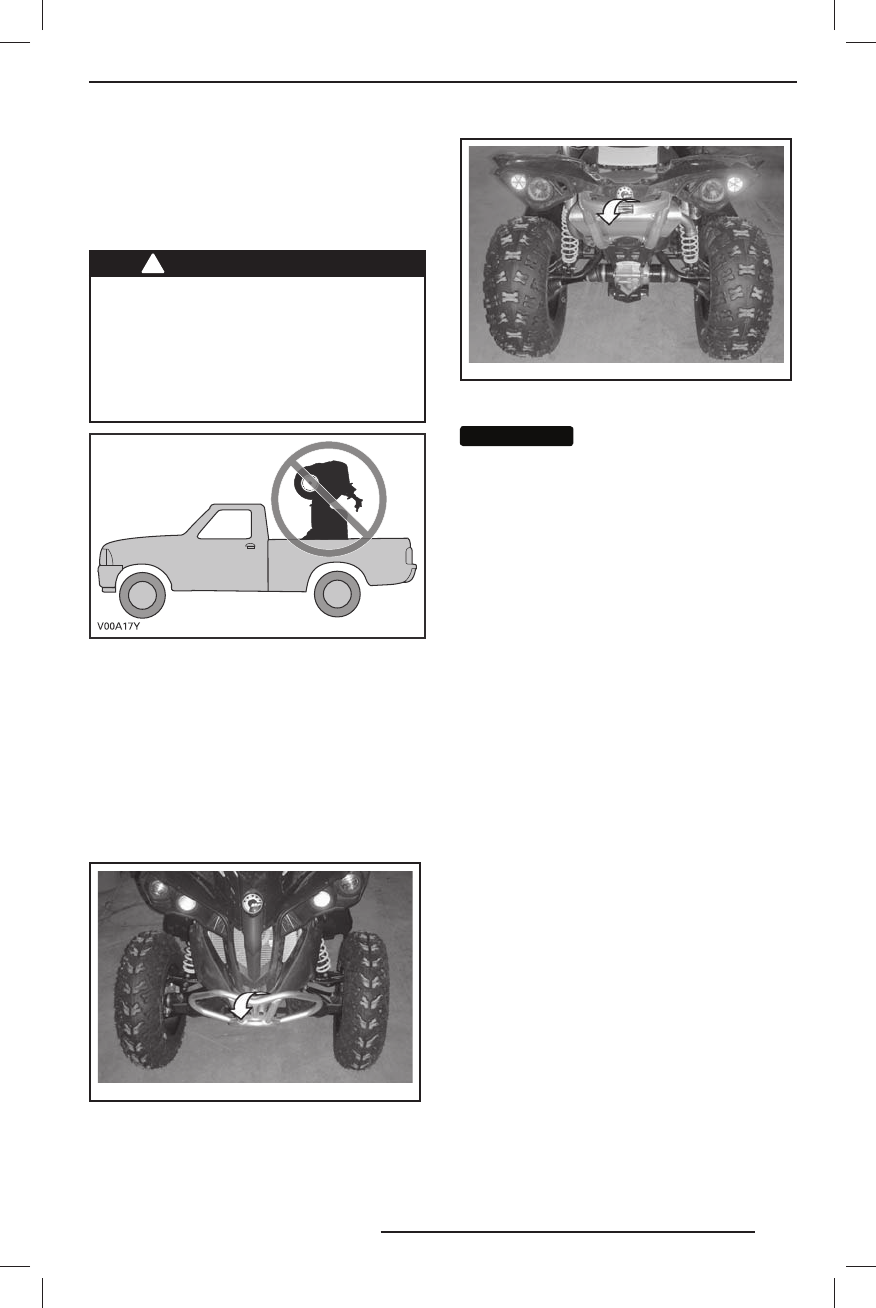 V00A17Y