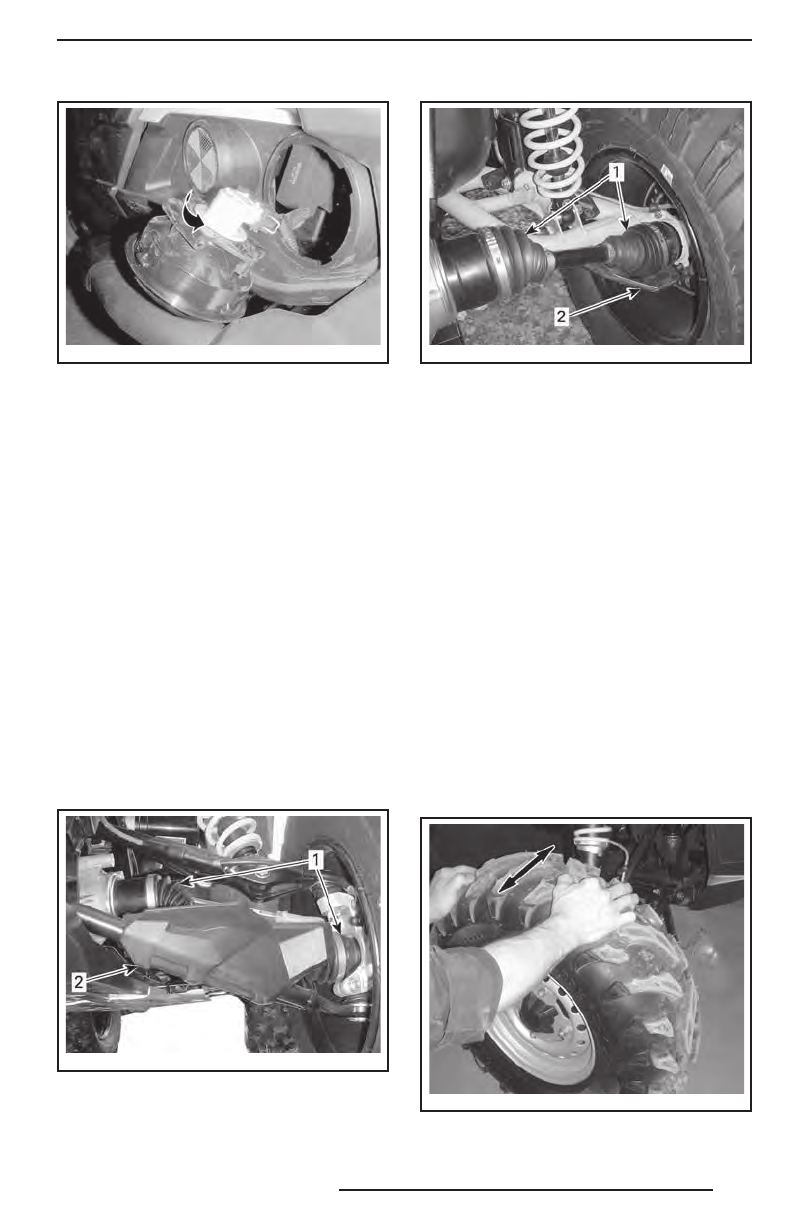 1

2

1

2