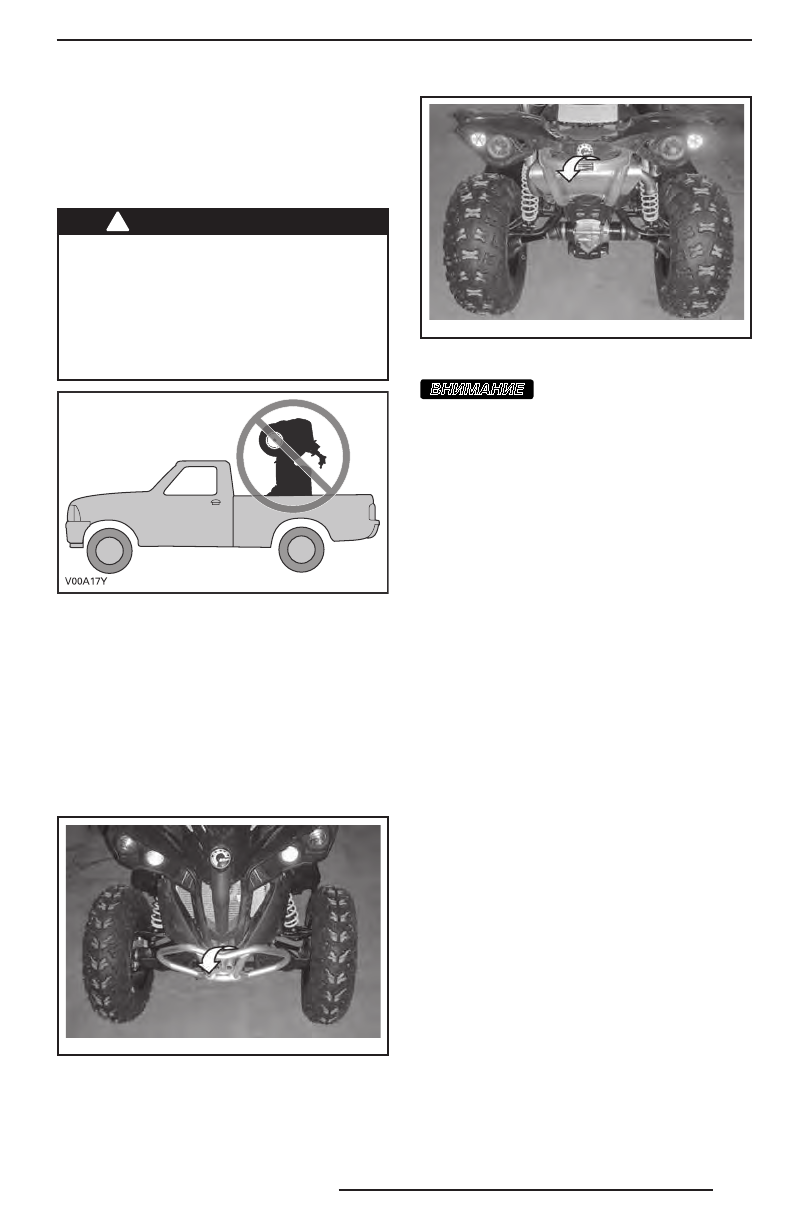 V00A17Y

ВНИМАНИЕ