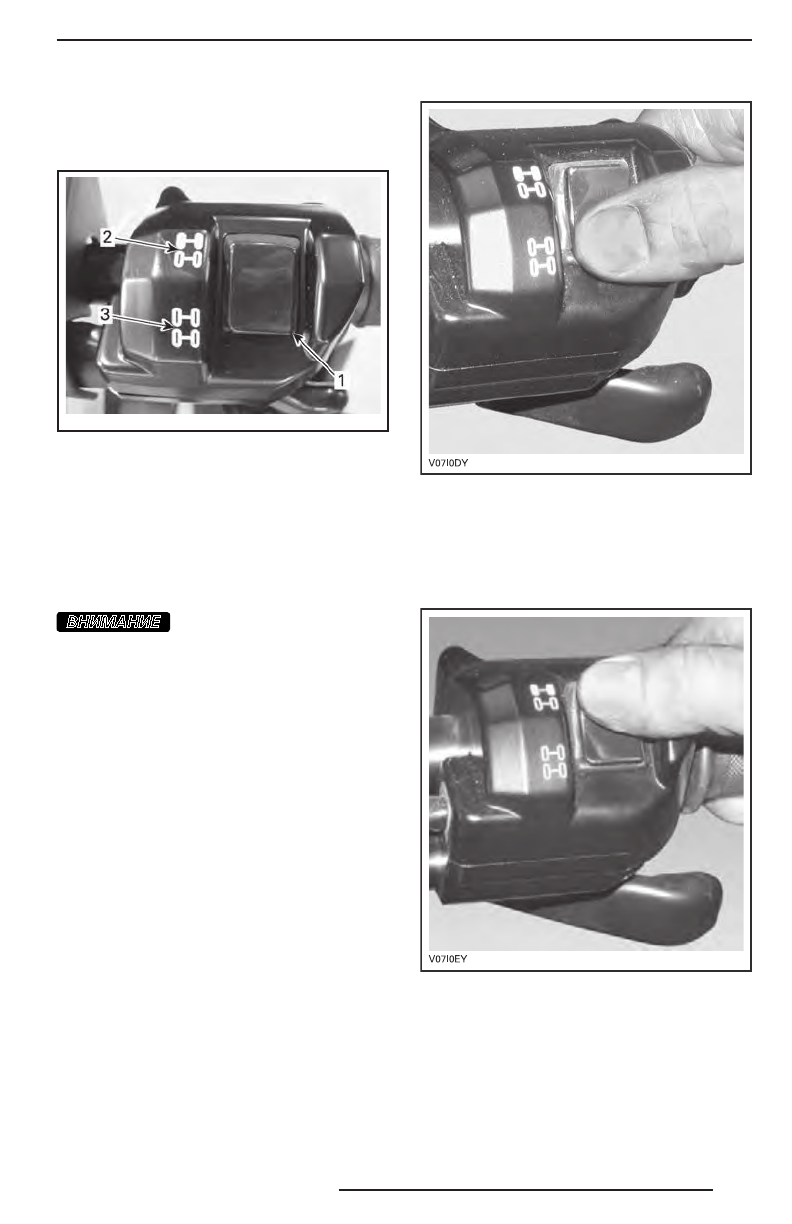 2

3

1

V07I0DY

ВНИМАНИЕ

V07I0EY