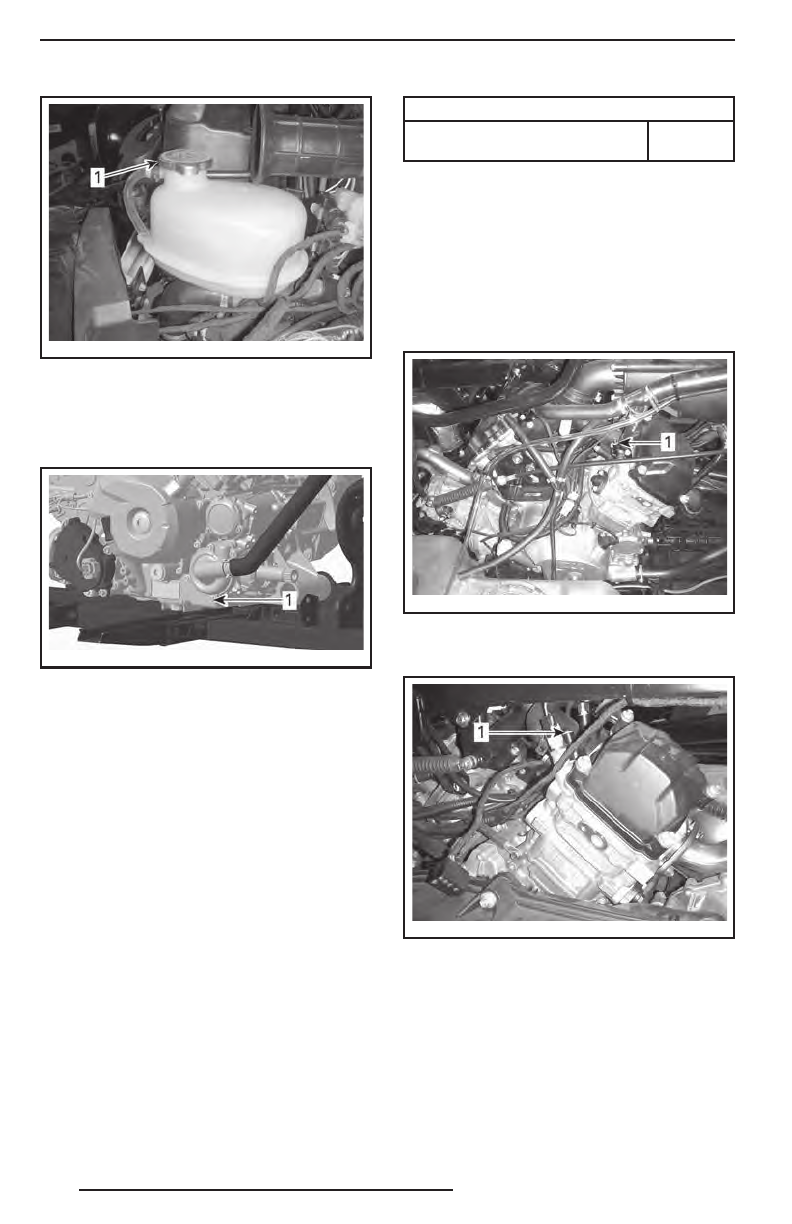 1

1

1

1