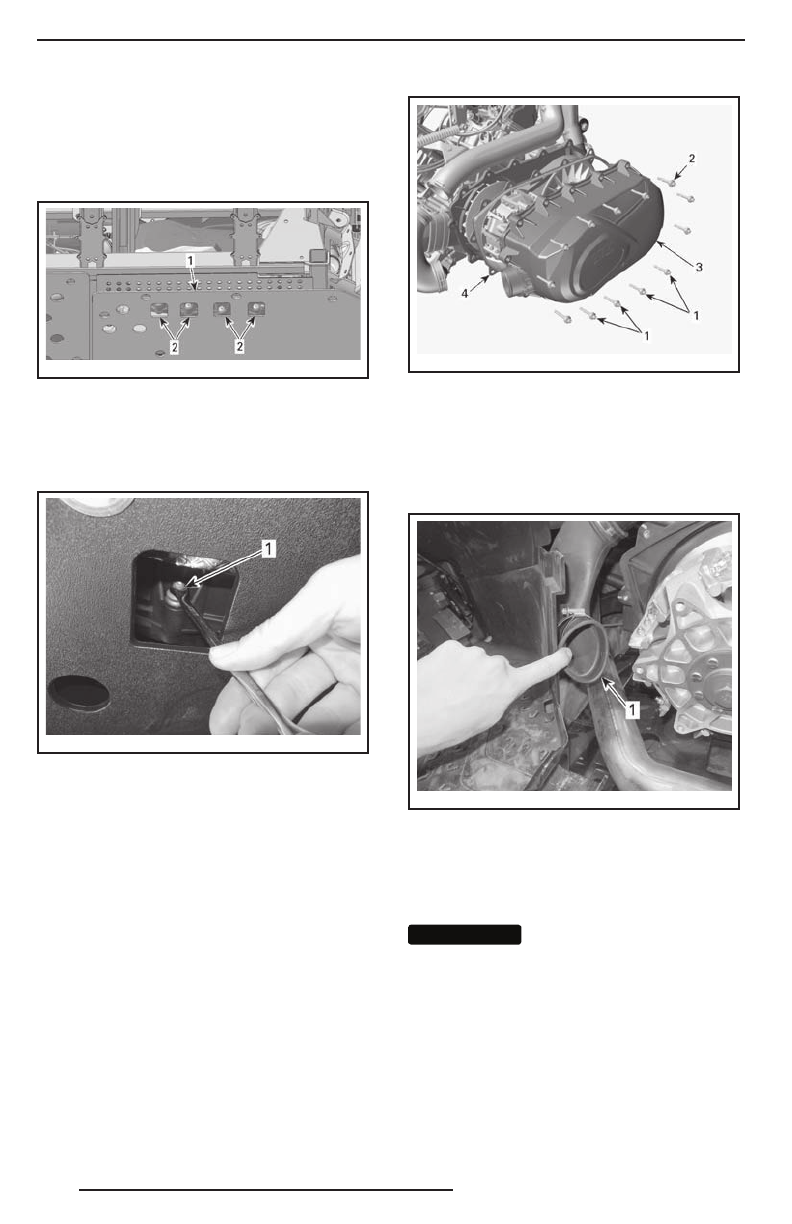 1
2
2

1

2
3
4
1
1

1