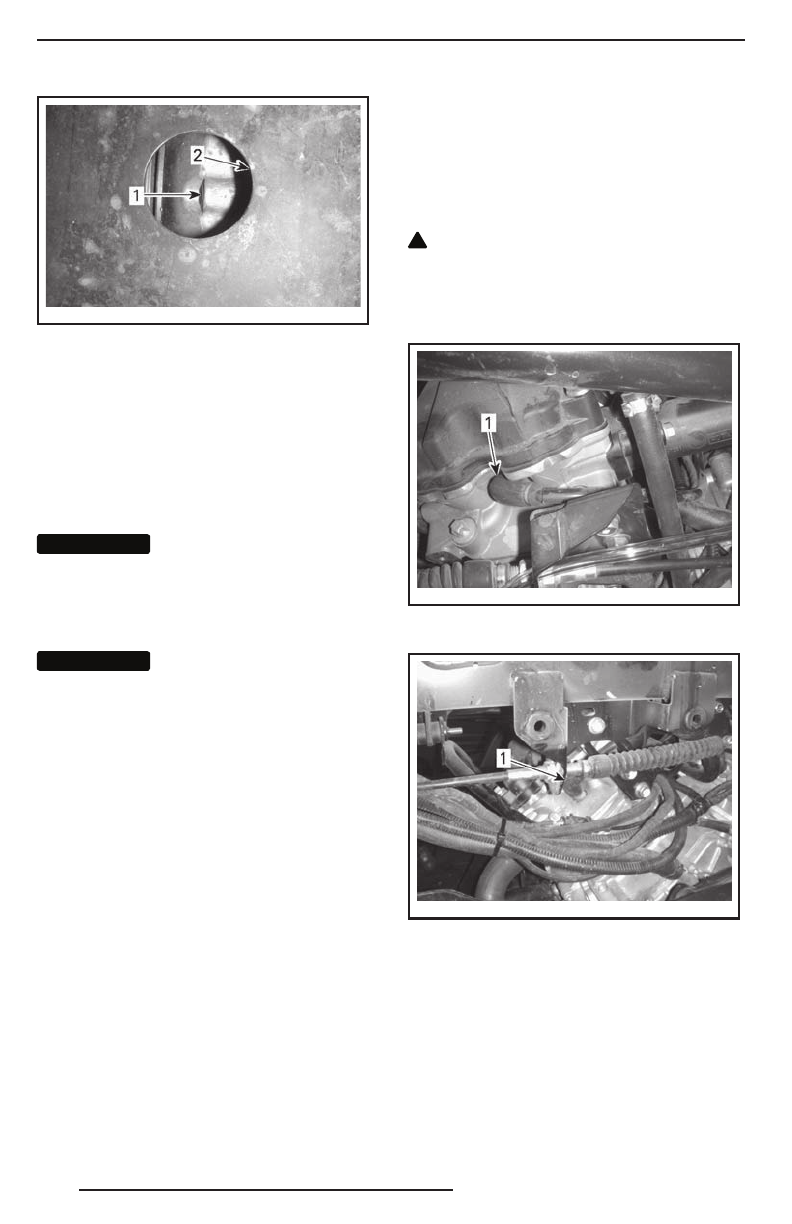 2

1

1

1