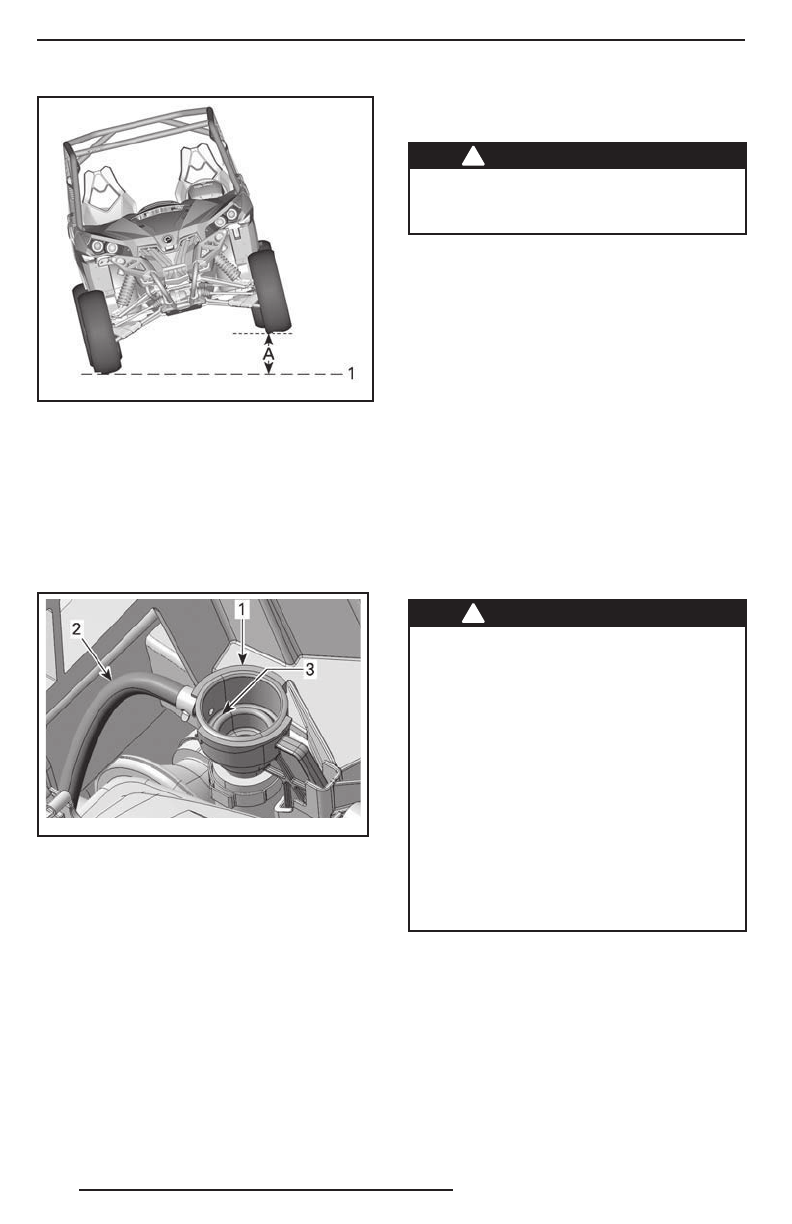 A

1

1

2

3