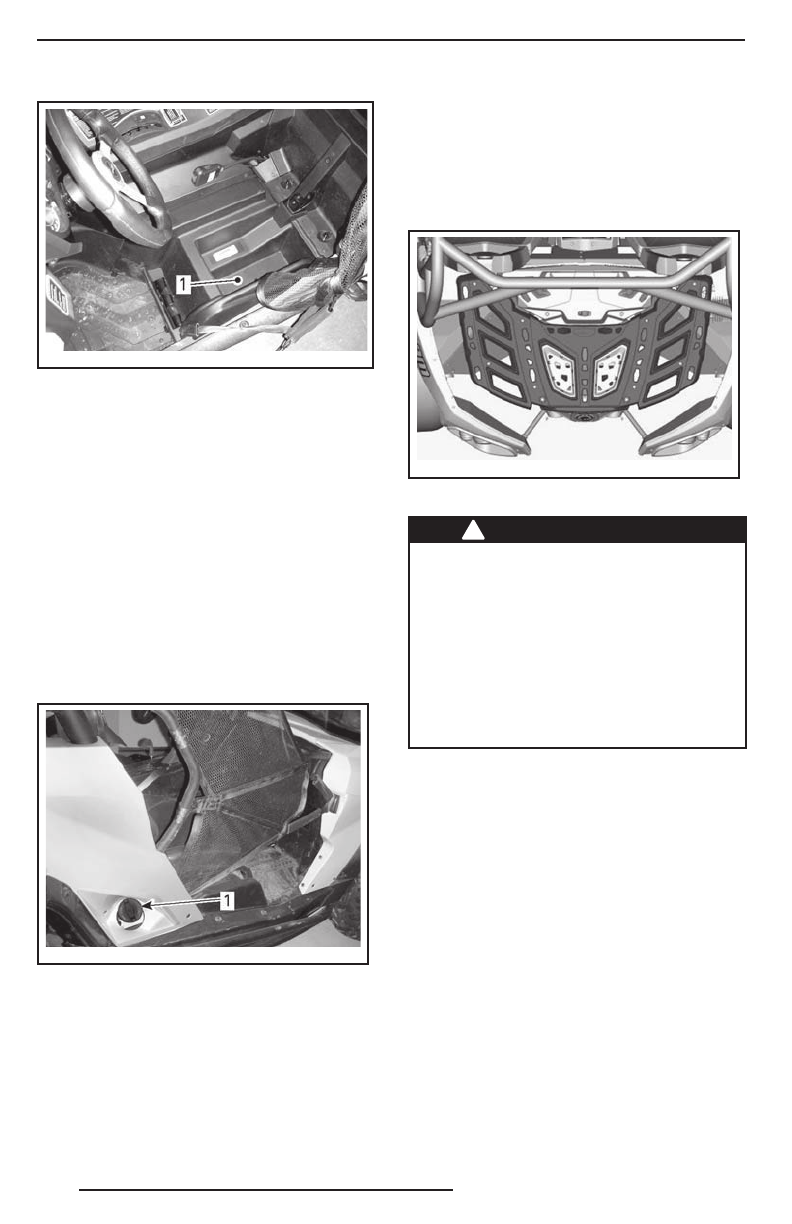 1

1