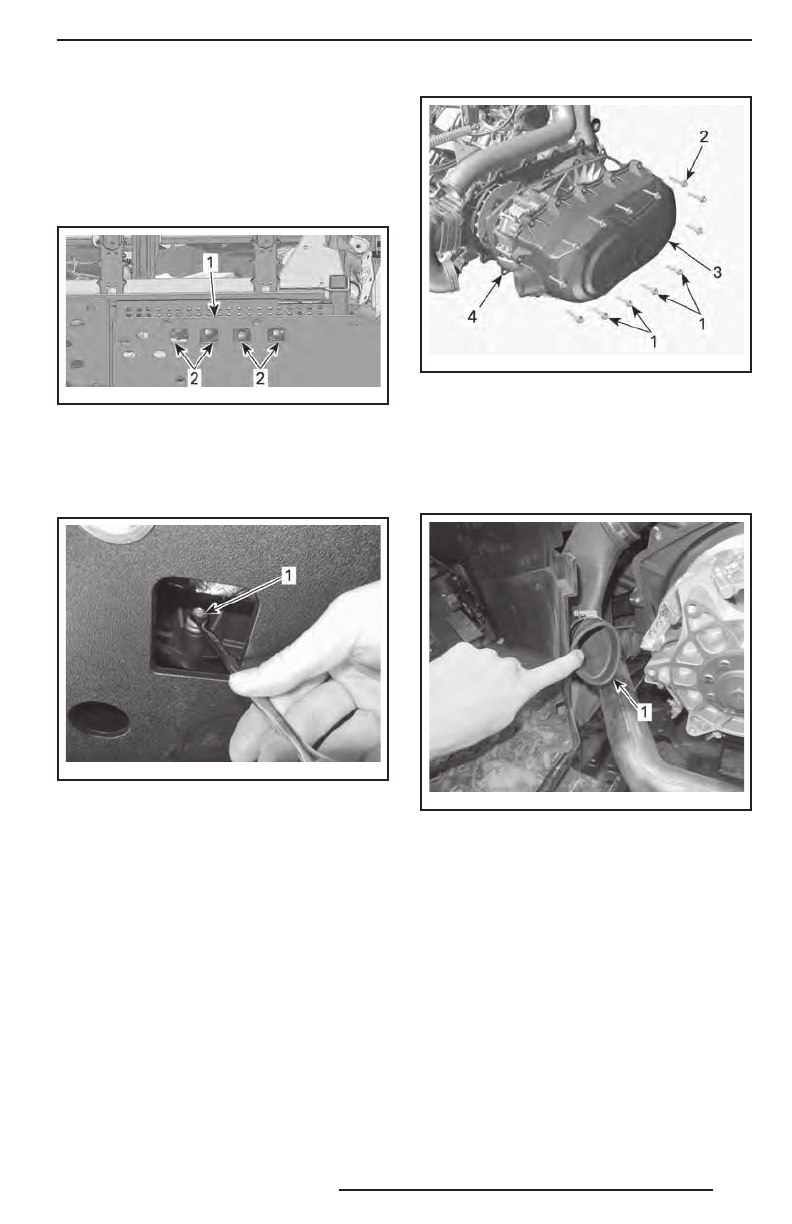 1
2
2

1

2
3
4
1
1

1