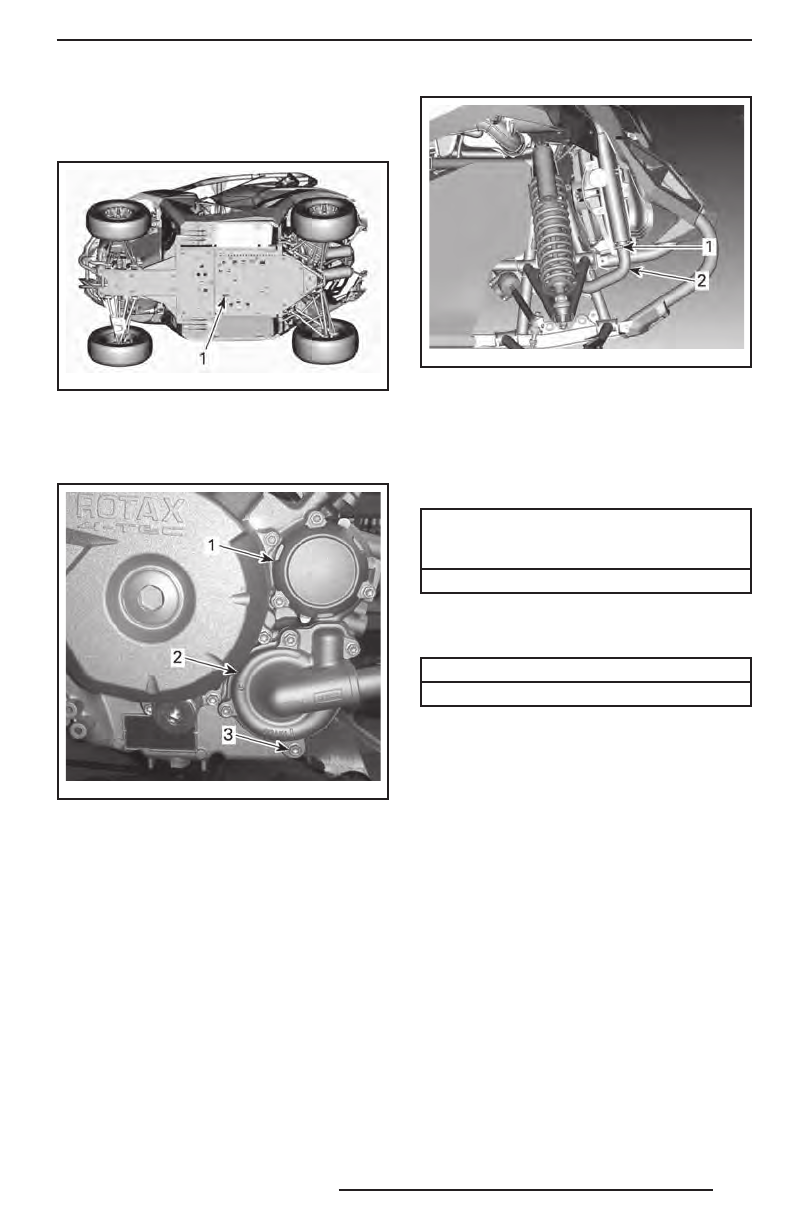 1

ROTAX

1

2

3

1

2