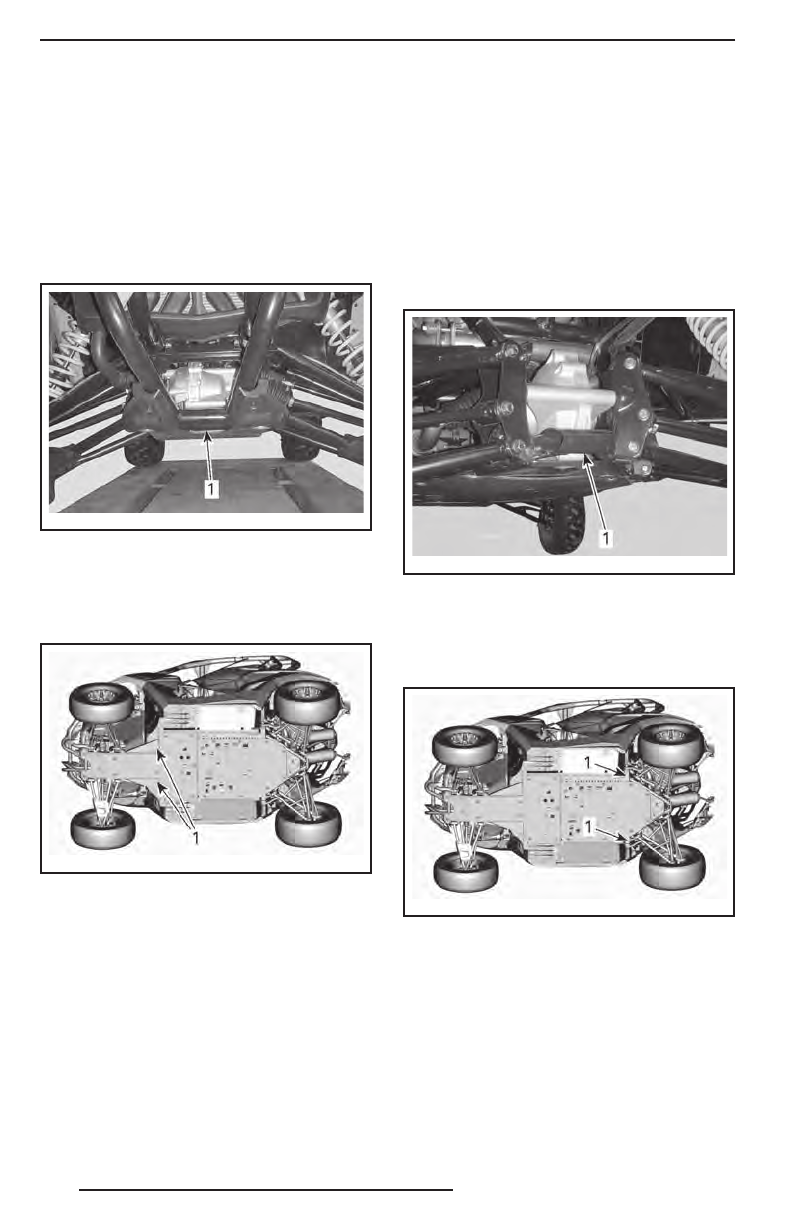 1

1

1

1

1