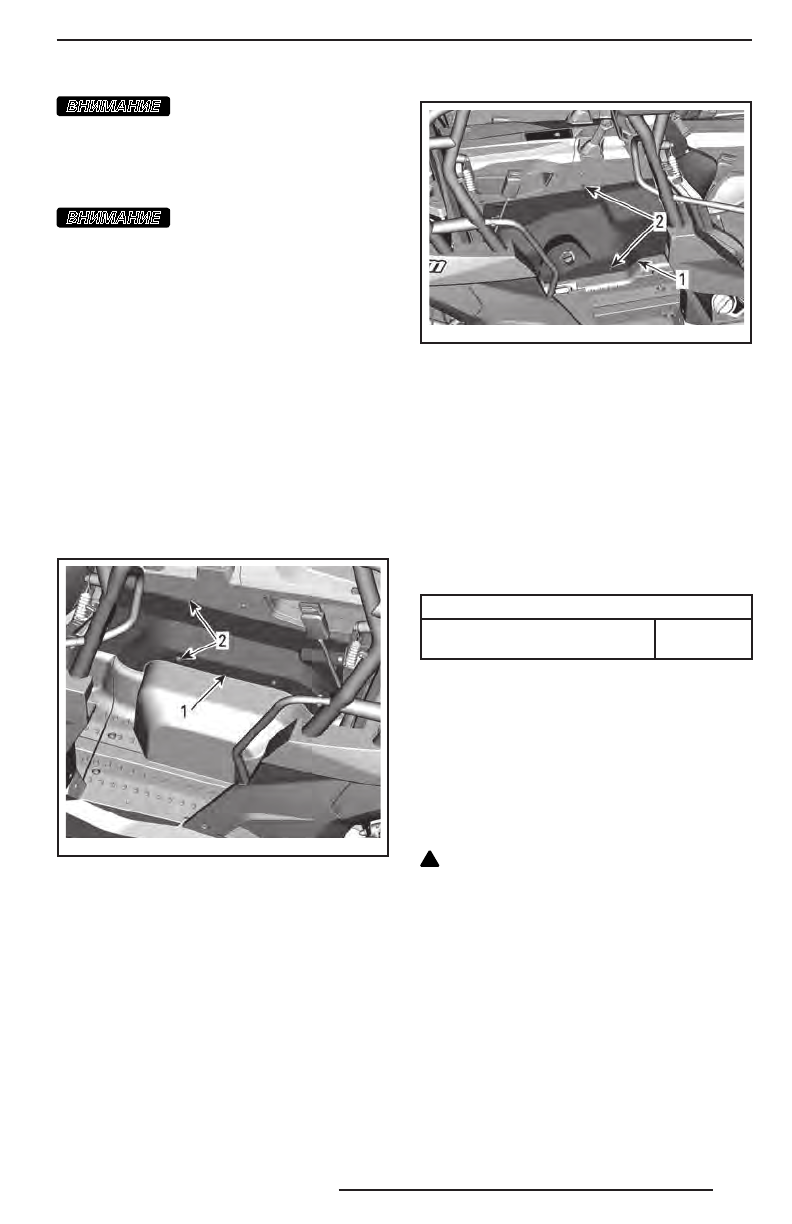 ВНИМАНИЕ

ВНИМАНИЕ

2

1

2

1