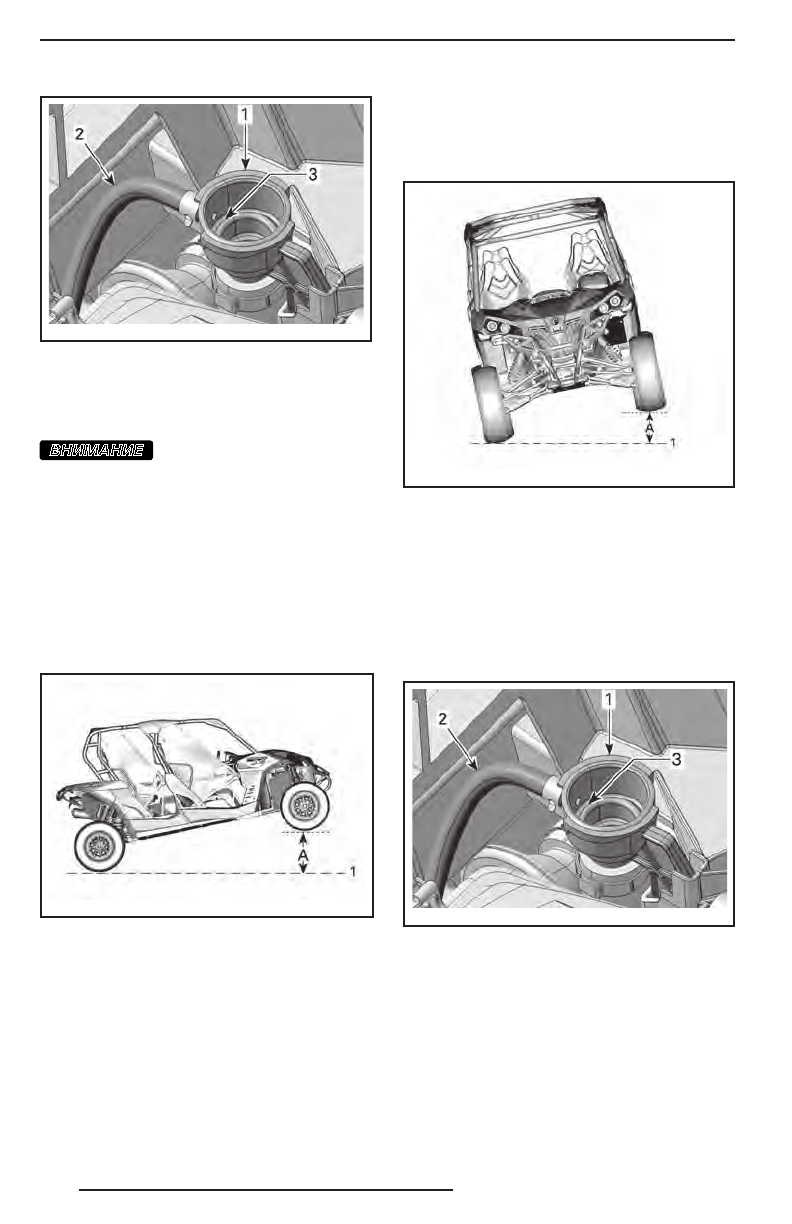 1
2
3

ВНИМАНИЕ

A
1

A
1

1
2
3