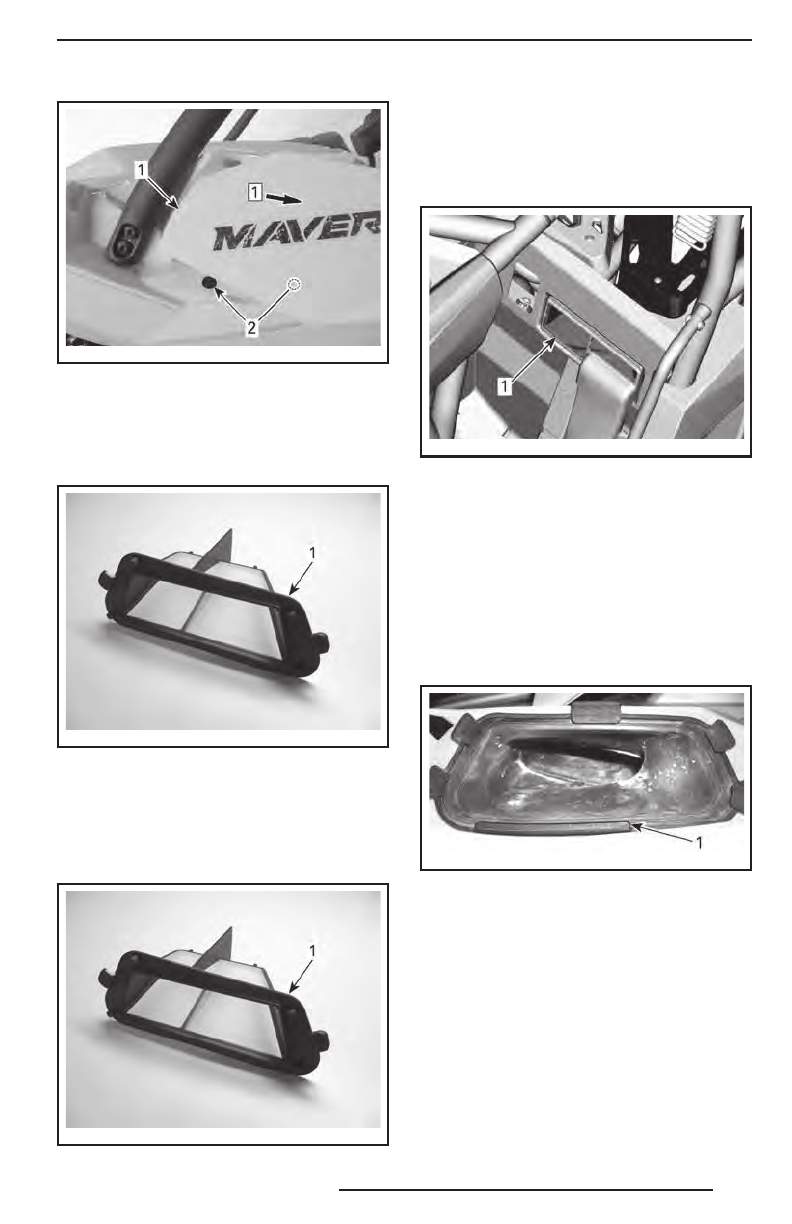 1
1
MAVER
2

1

1

1

1