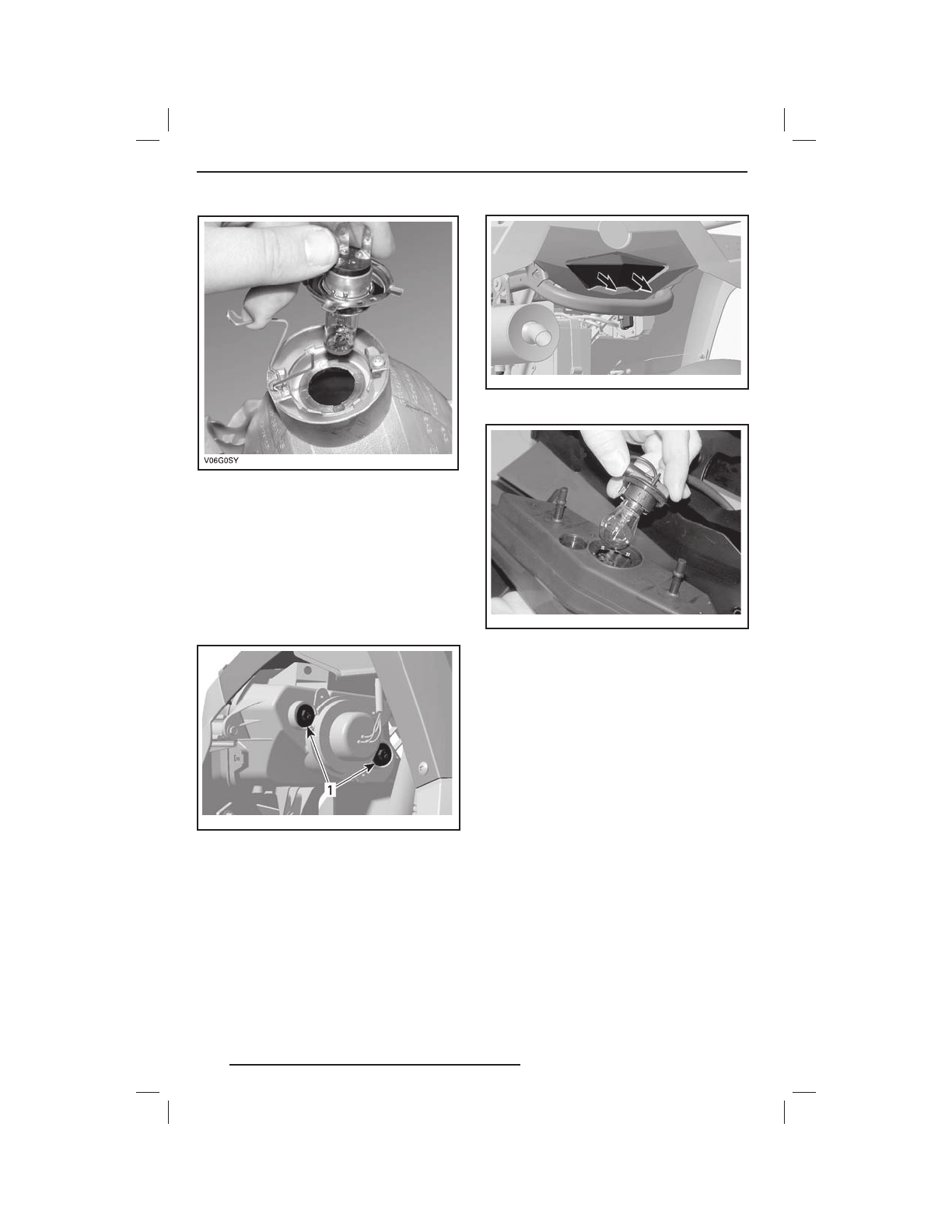 V06G0SY

1