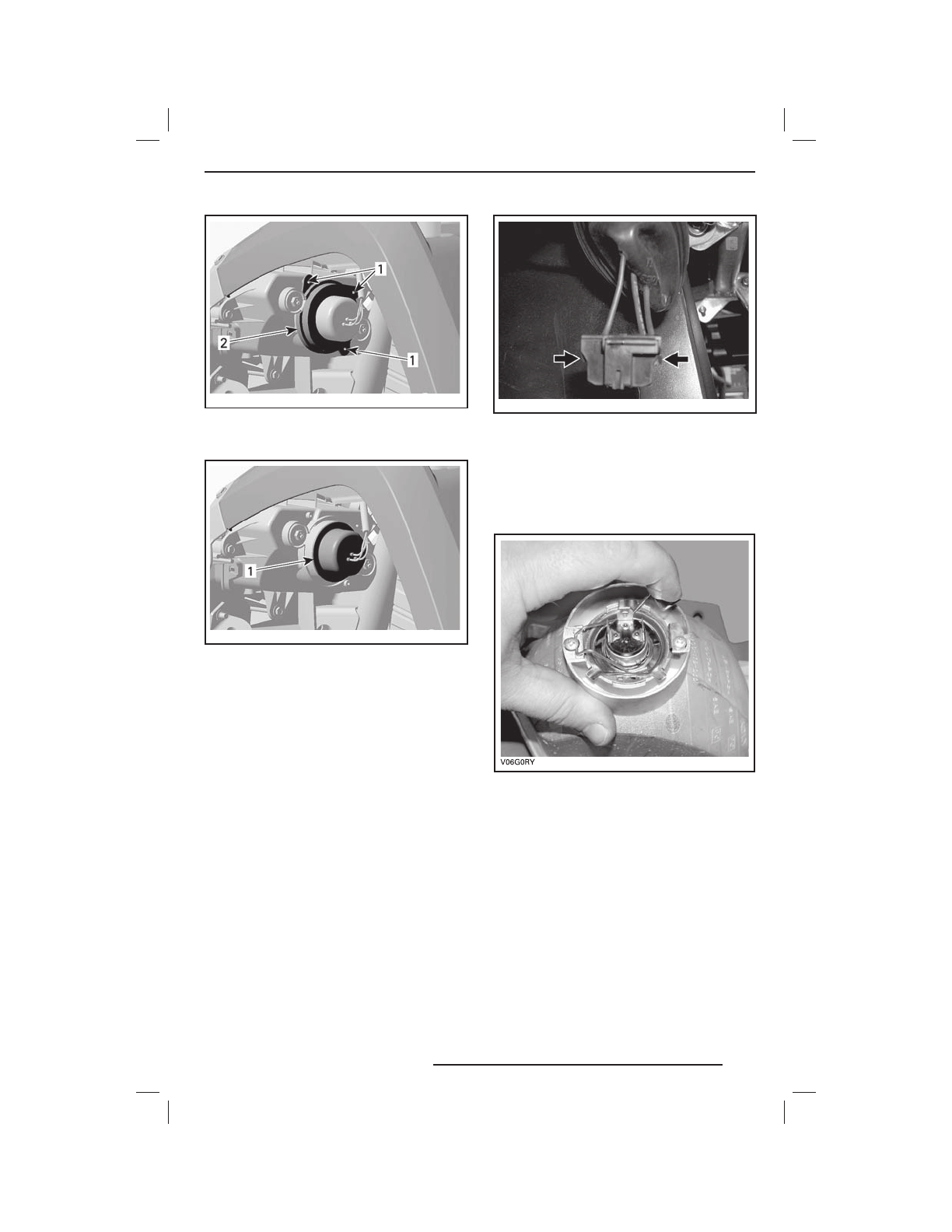 1
2
1

1

V06G0RY