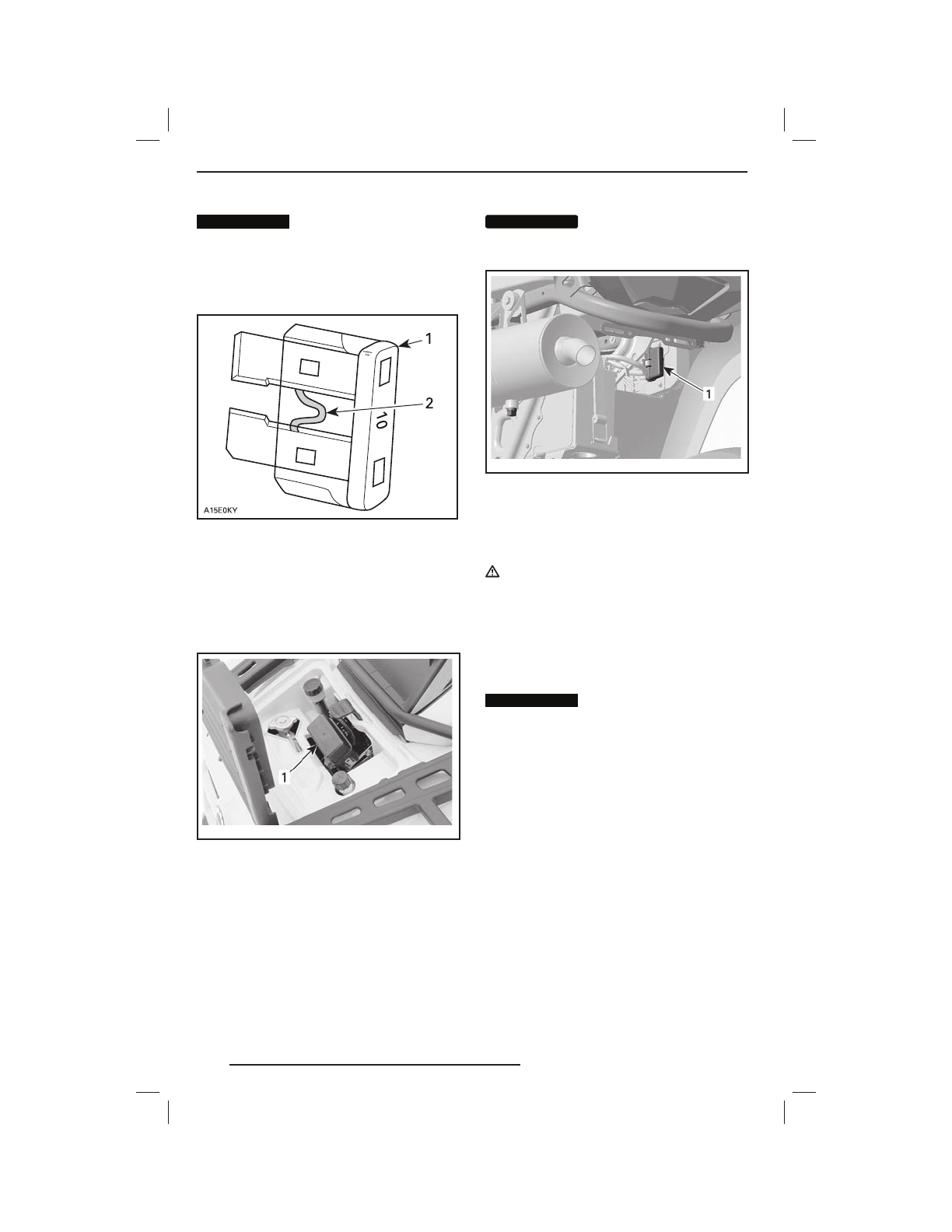 1

2

10

A15E0KY

1

1