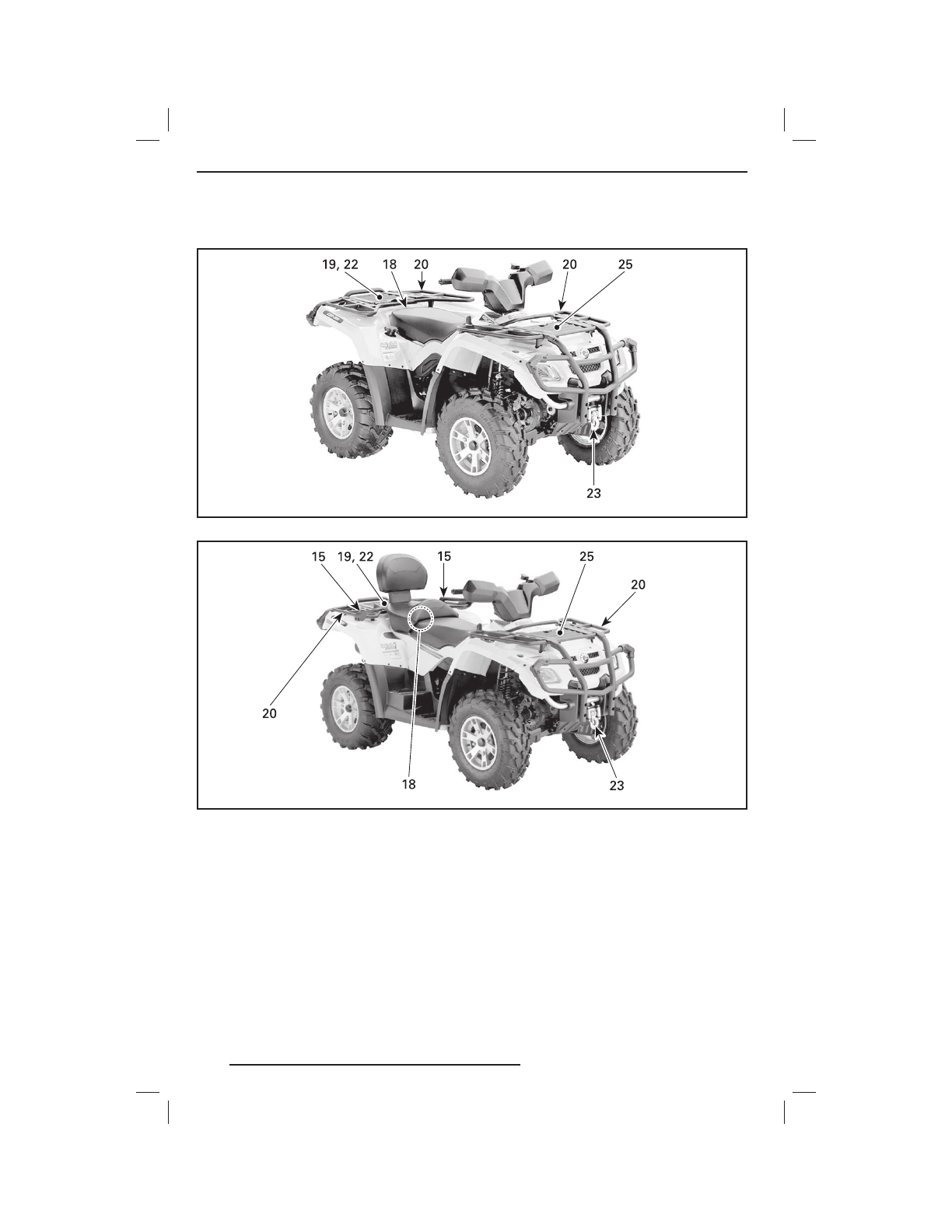 19, 22 18 20 20 25

23

15 19, 22 15 25

20

20

18 23