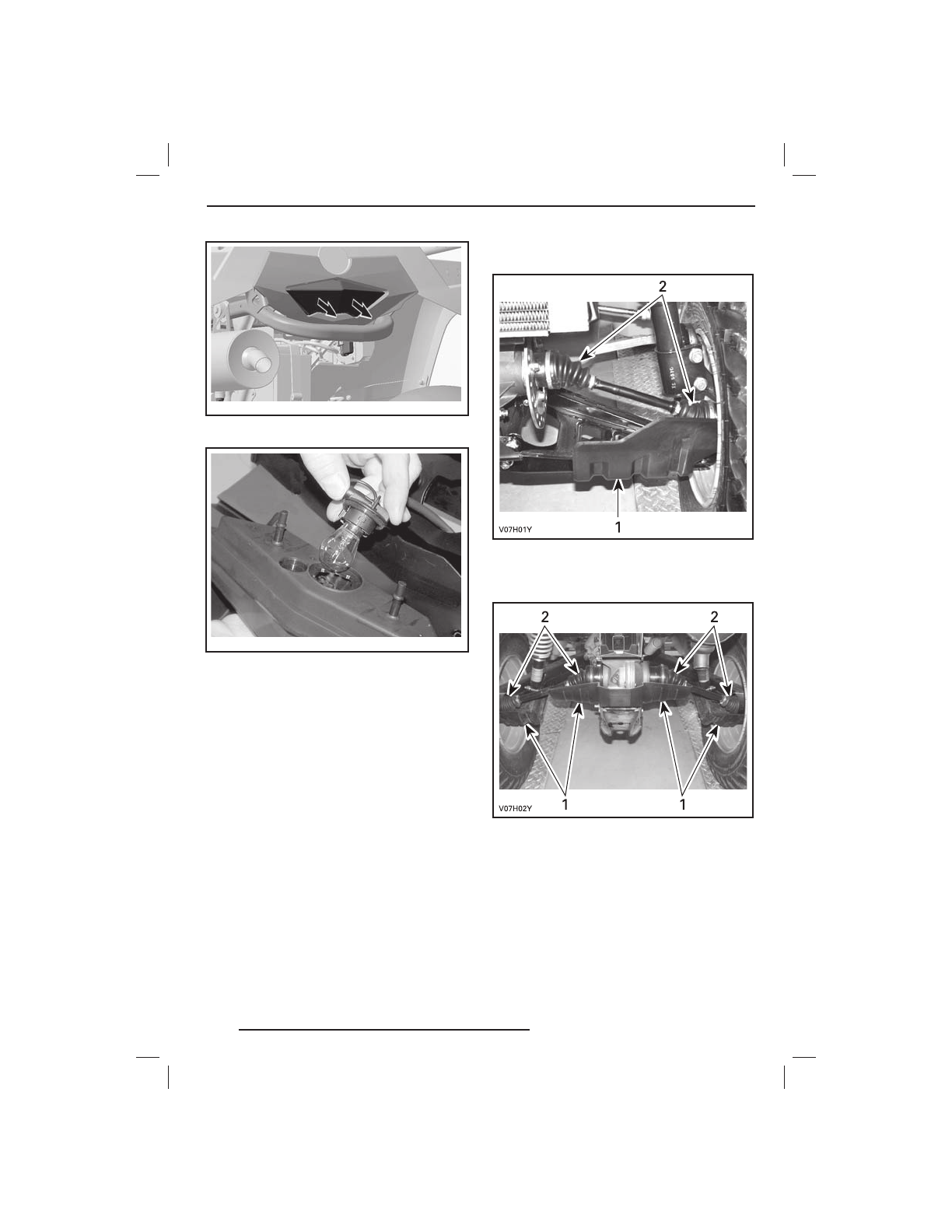 2

V07H01Y

1

2 2

V07H02Y 1 1