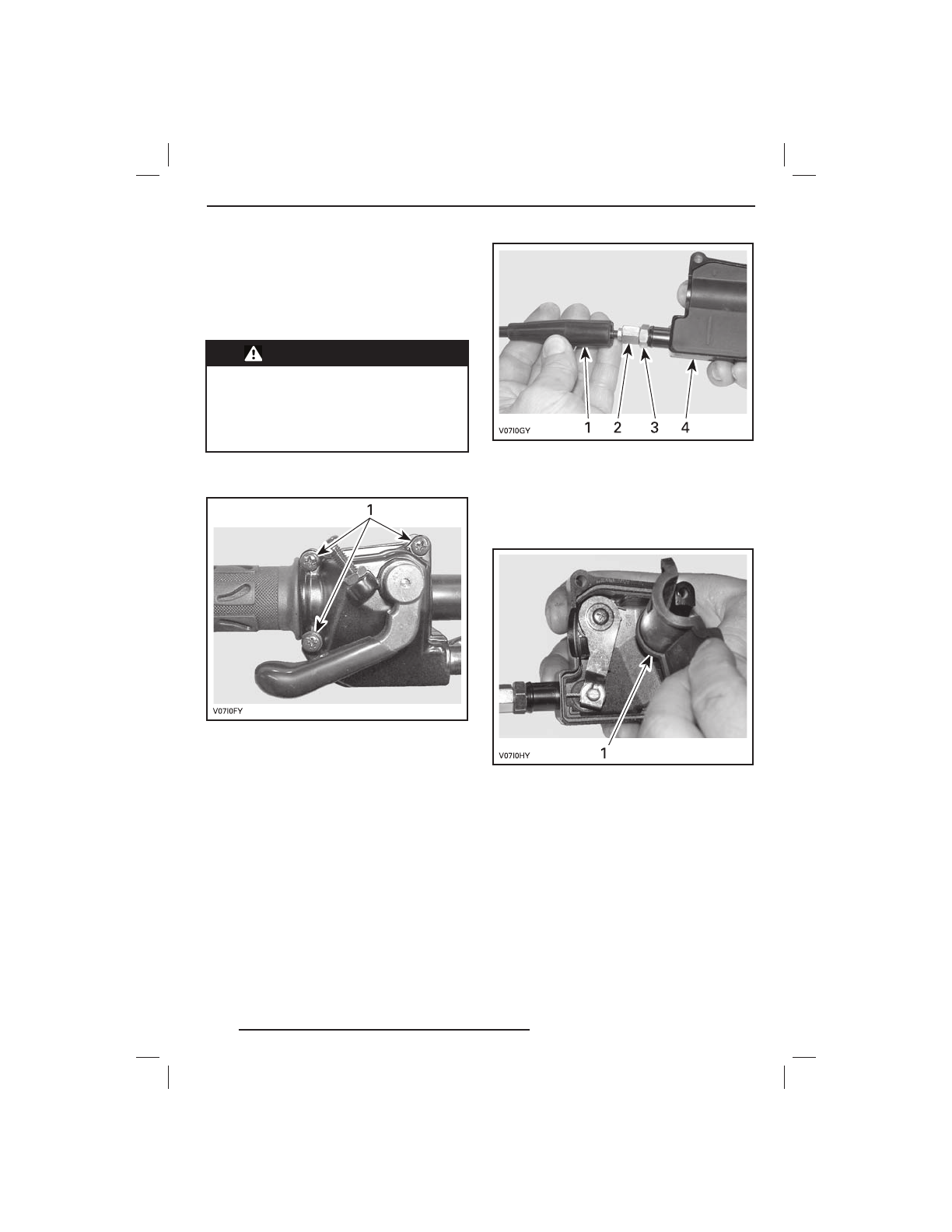 1

V07I0FY

1 2 3 4

V07I0GY

1

V07I0HY