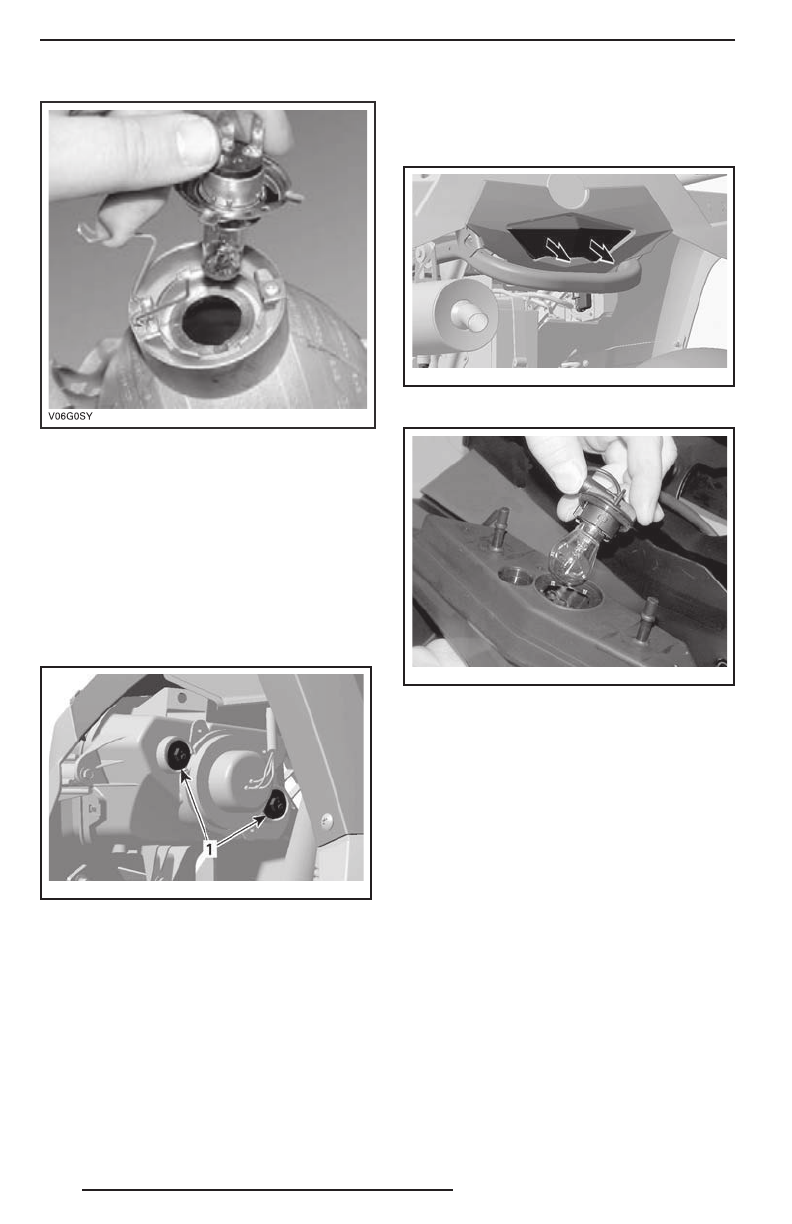 V06G0SY

1