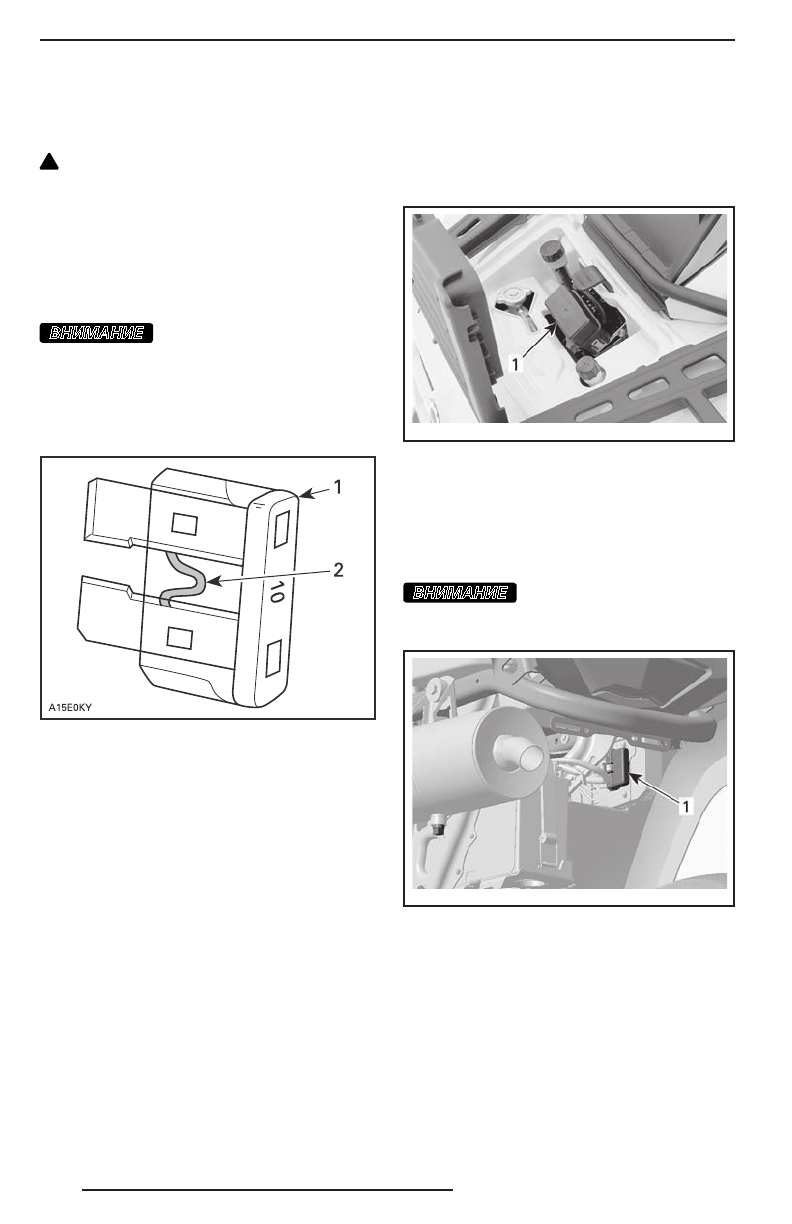 ВНИМАНИЕ

1

2

10

A15E0KY

1

ВНИМАНИЕ

1