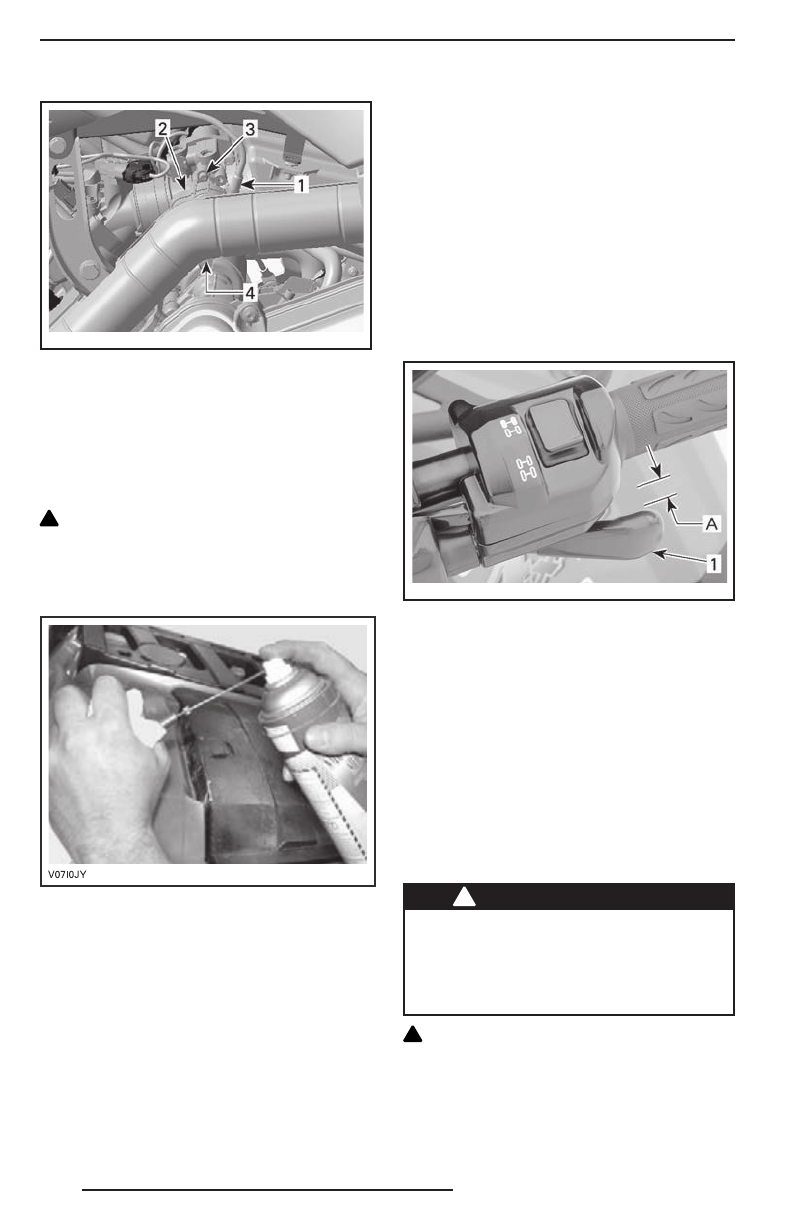 2
3
1
4

A
1

V07I0JY