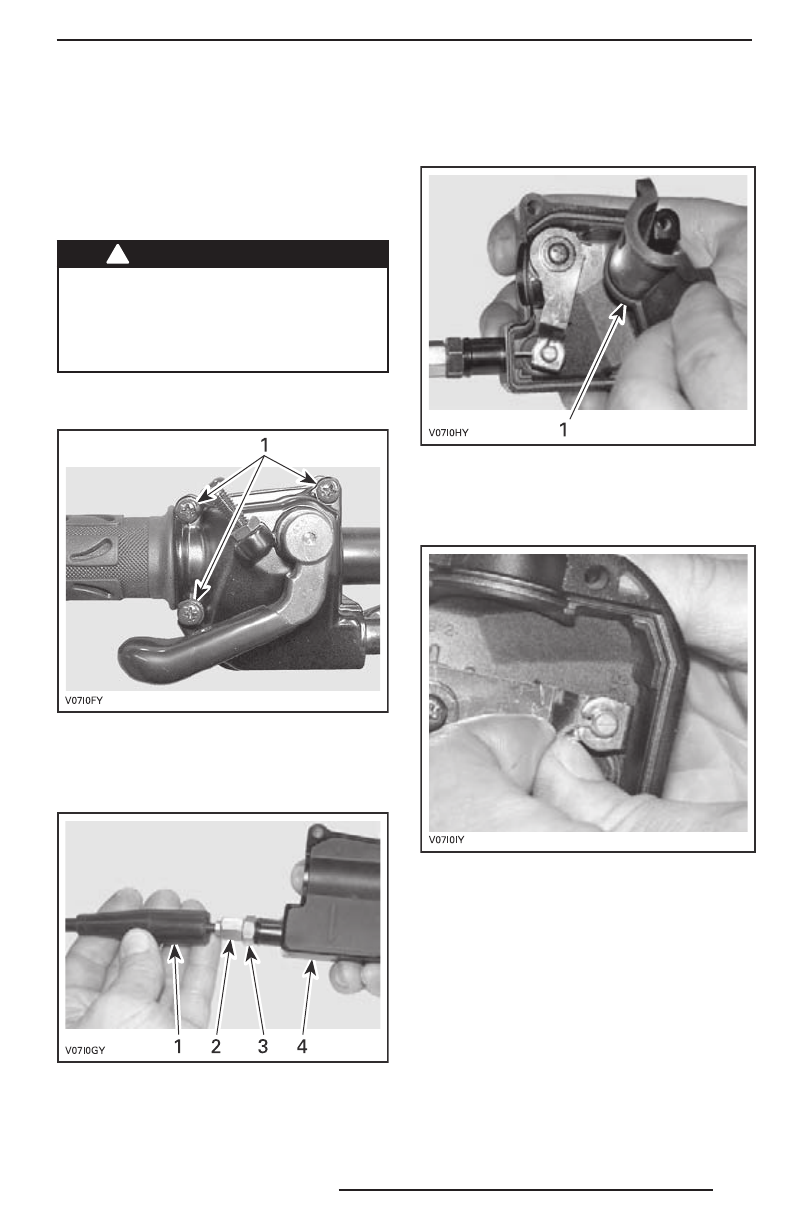 1

V07I0FY

1 2 3 4

V07I0GY

1

V07I0HY

V07I0IY