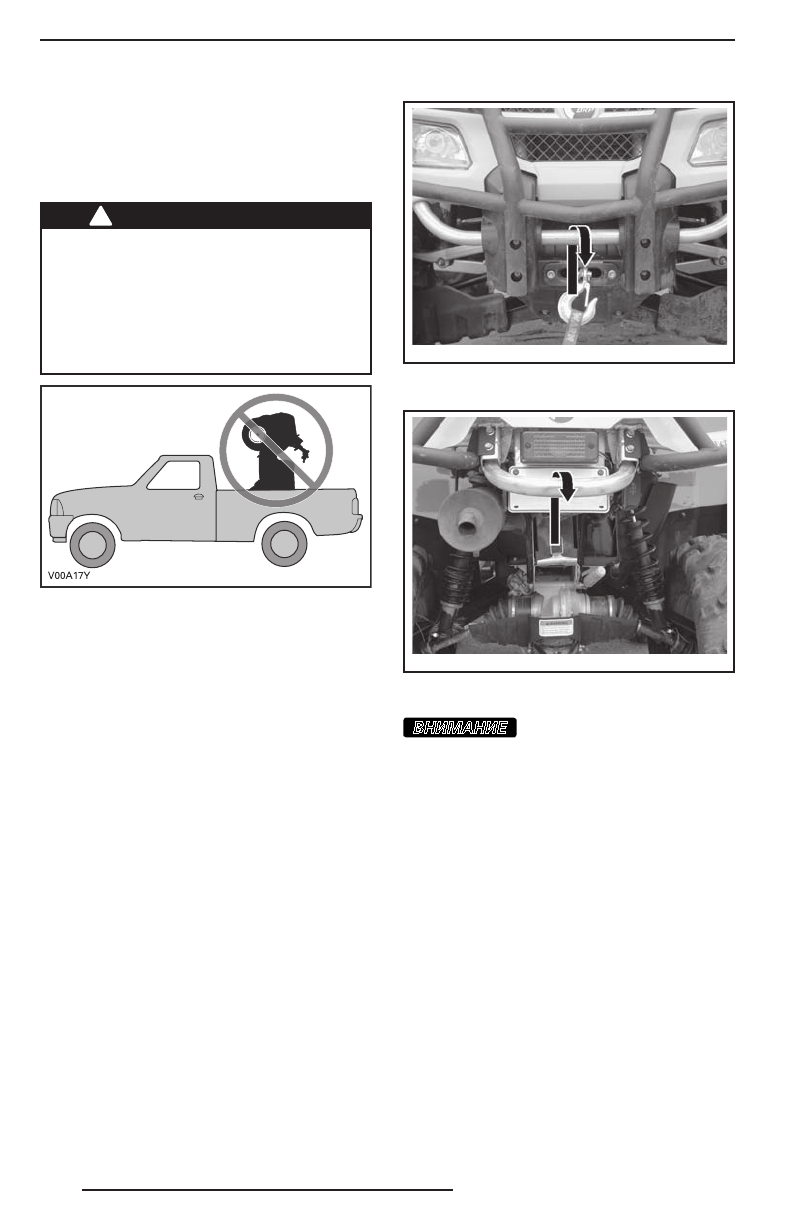 V00A17Y

ВНИМАНИЕ