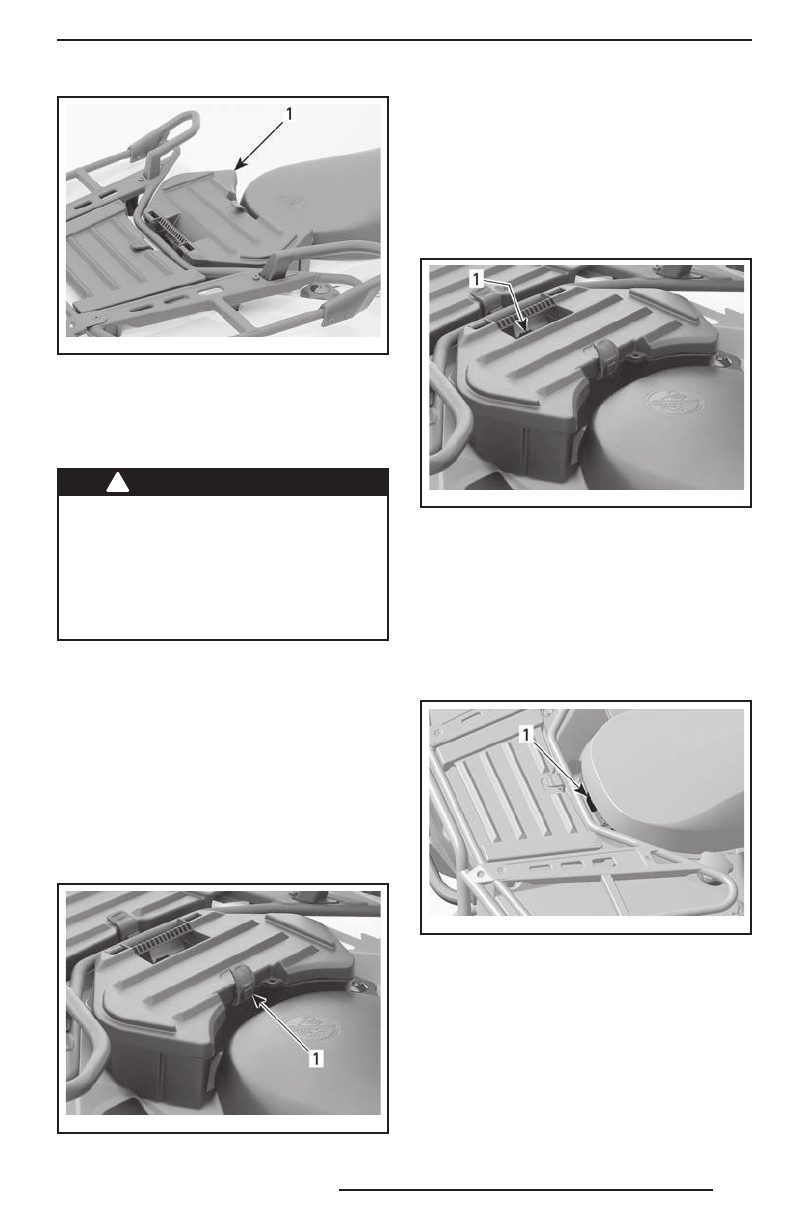 1

1

1

1