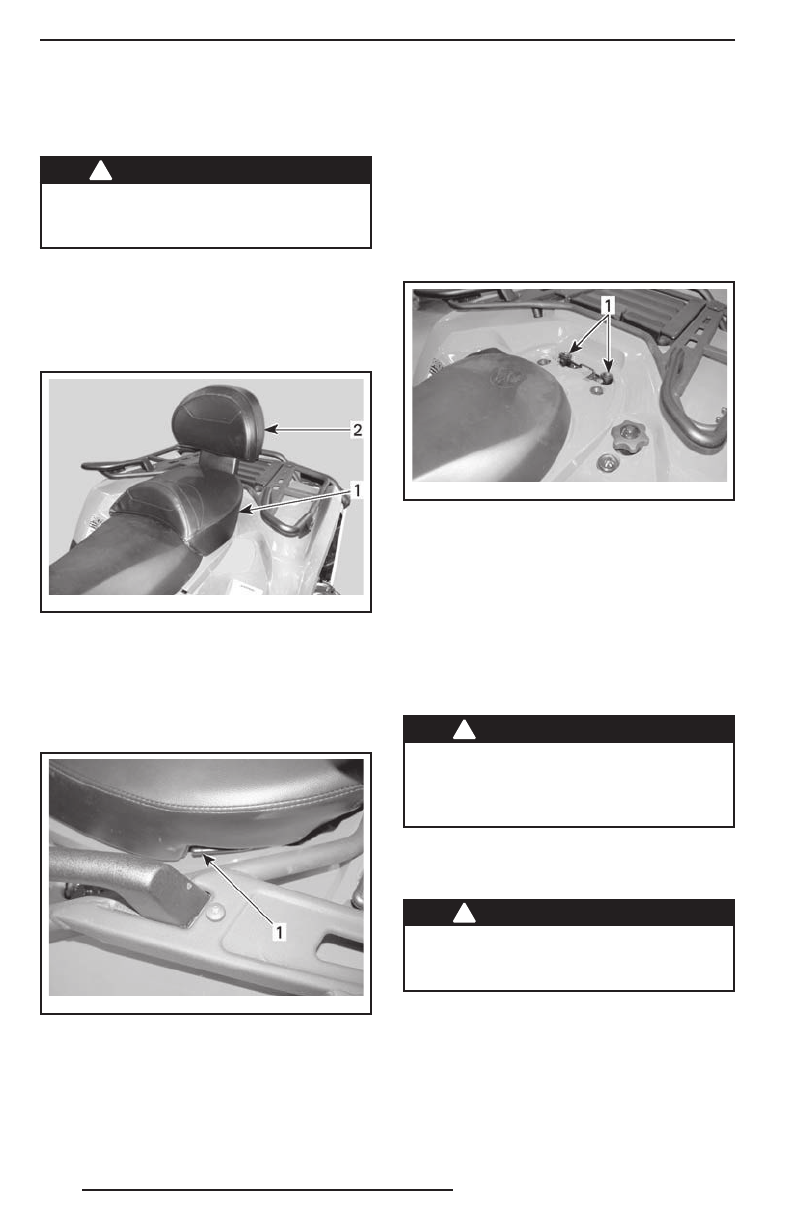 2

1

1

1