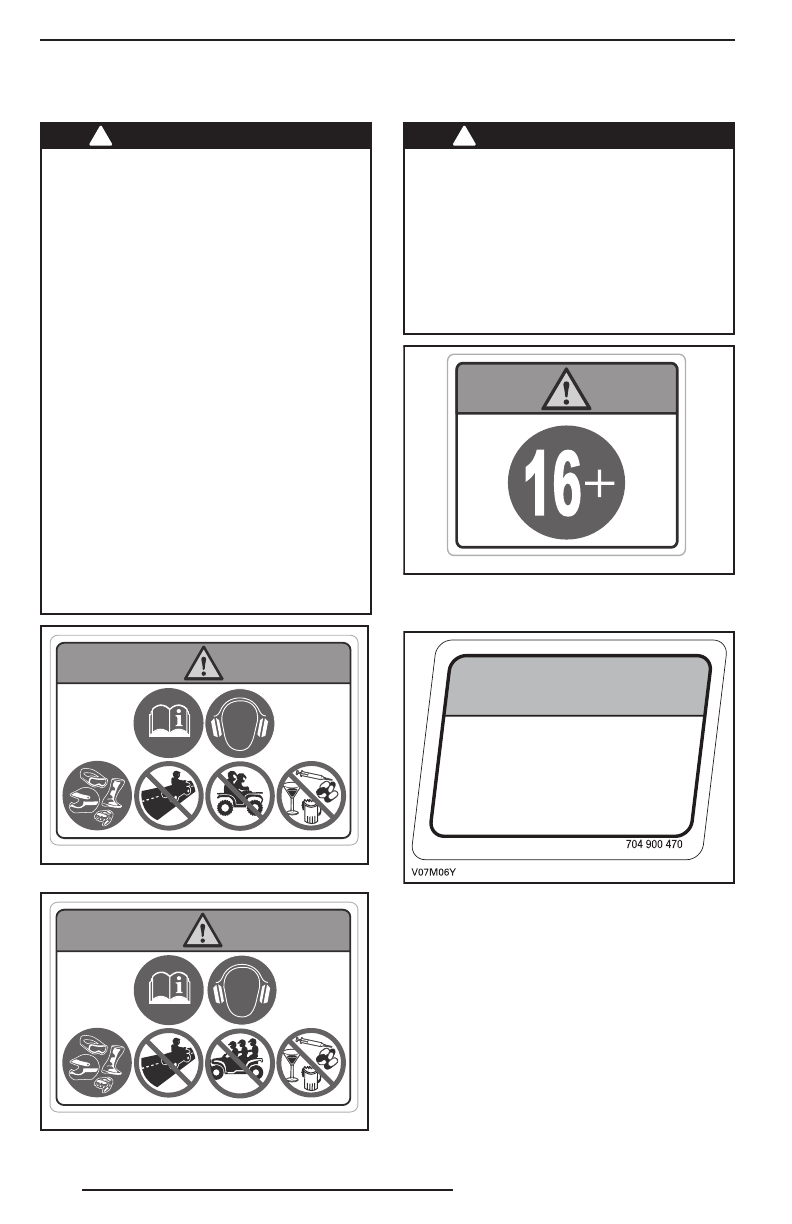 16+

704 900 470

V07M06Y