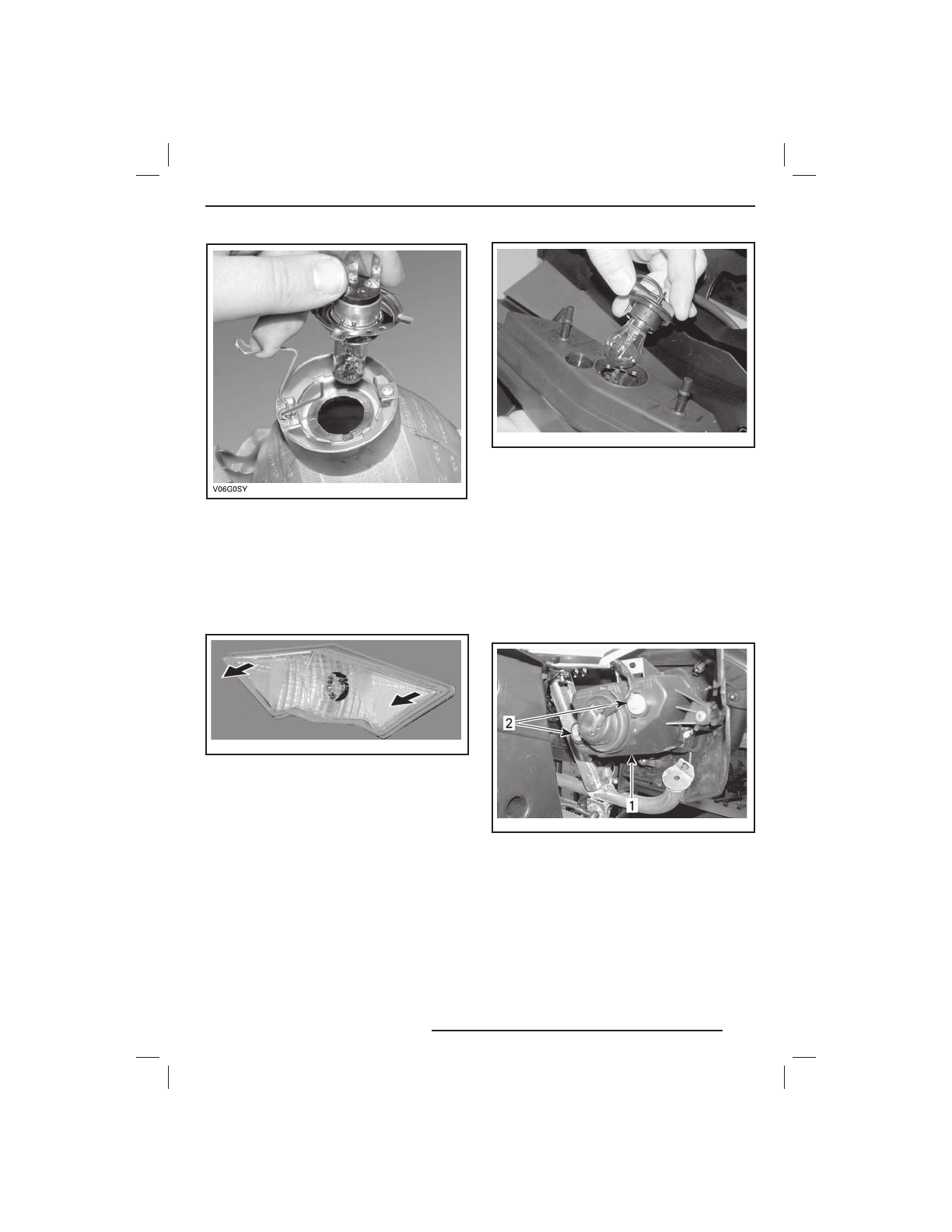 V06G0SY

2

1